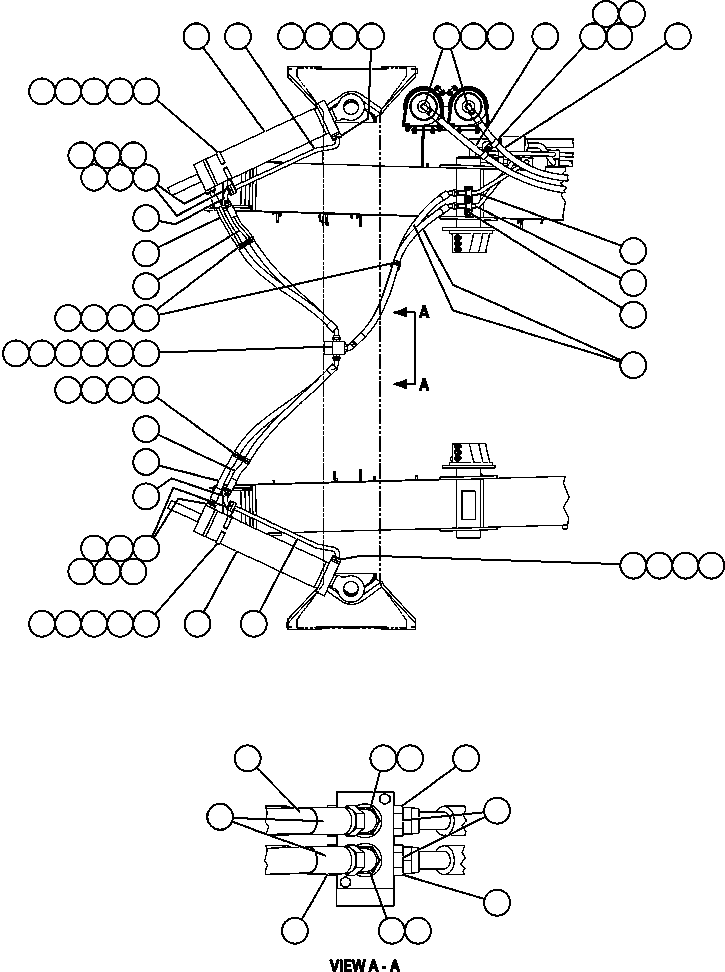 A
A
VIEW A - A