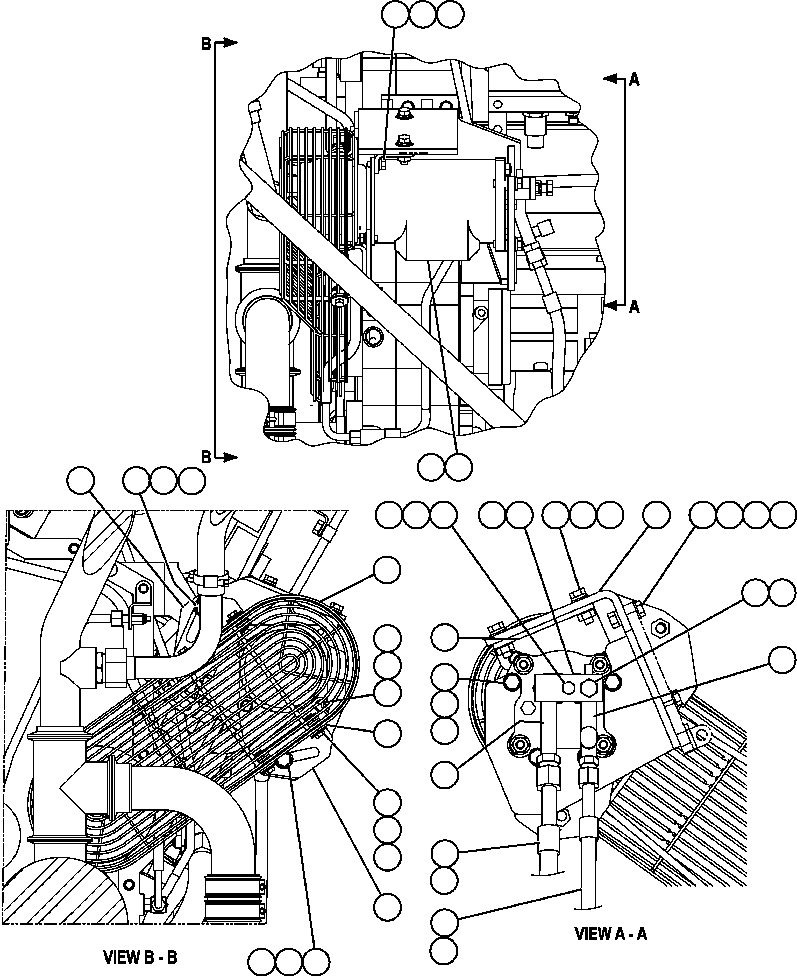 B
A
A
B
VIEW B - B
VIEW A - A