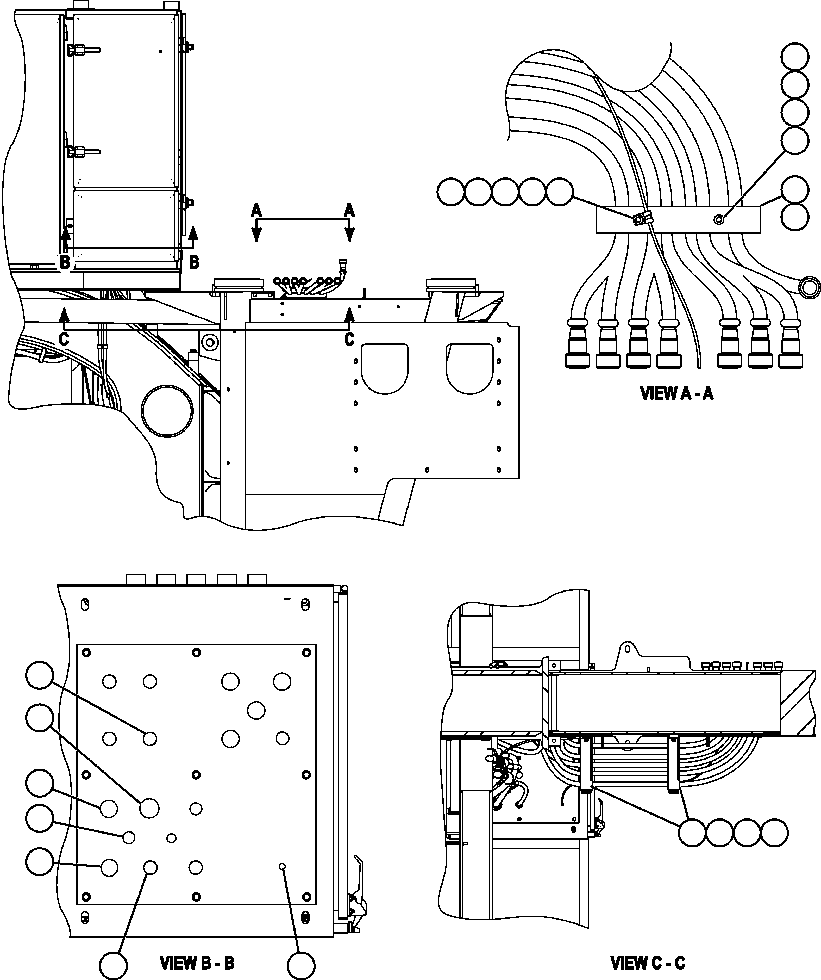 A
A
B
B
C
C
VIEW A - A
VIEW B - B
VIEW C - C