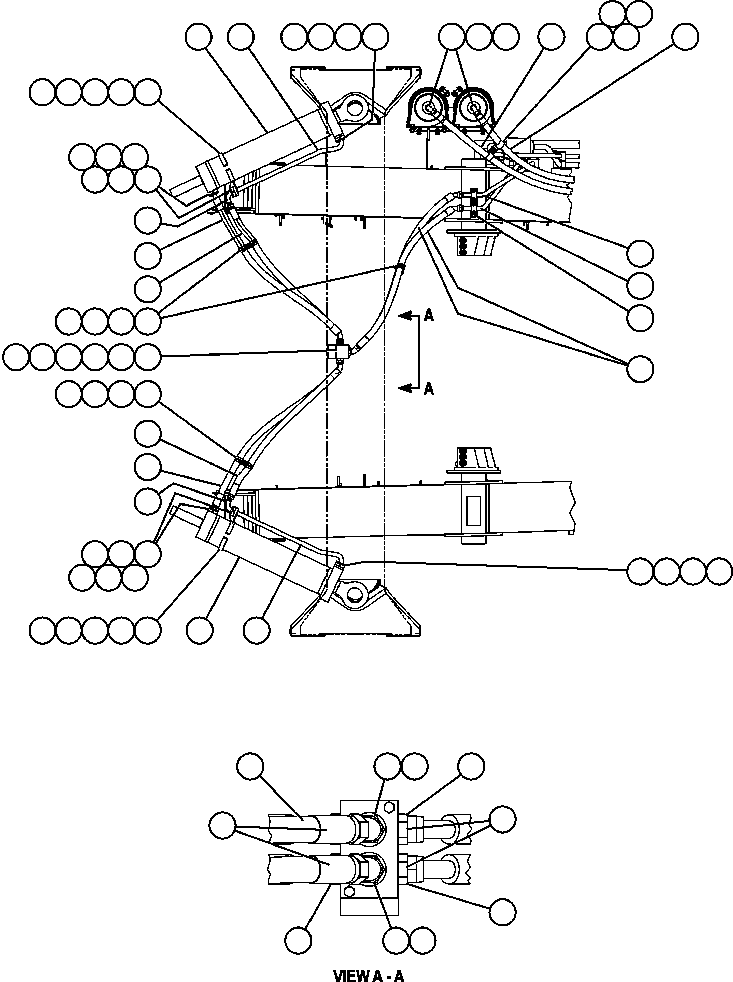 A

A

VIEW A - A