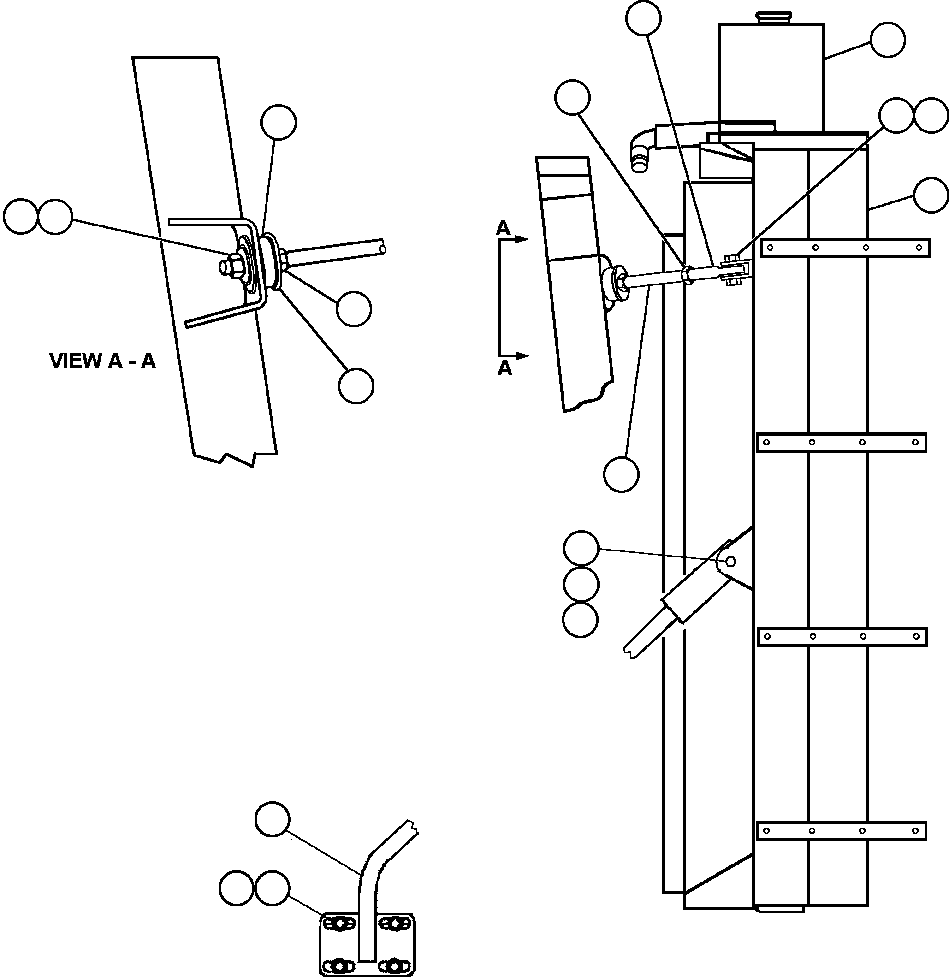 VIEW A - A

A

A