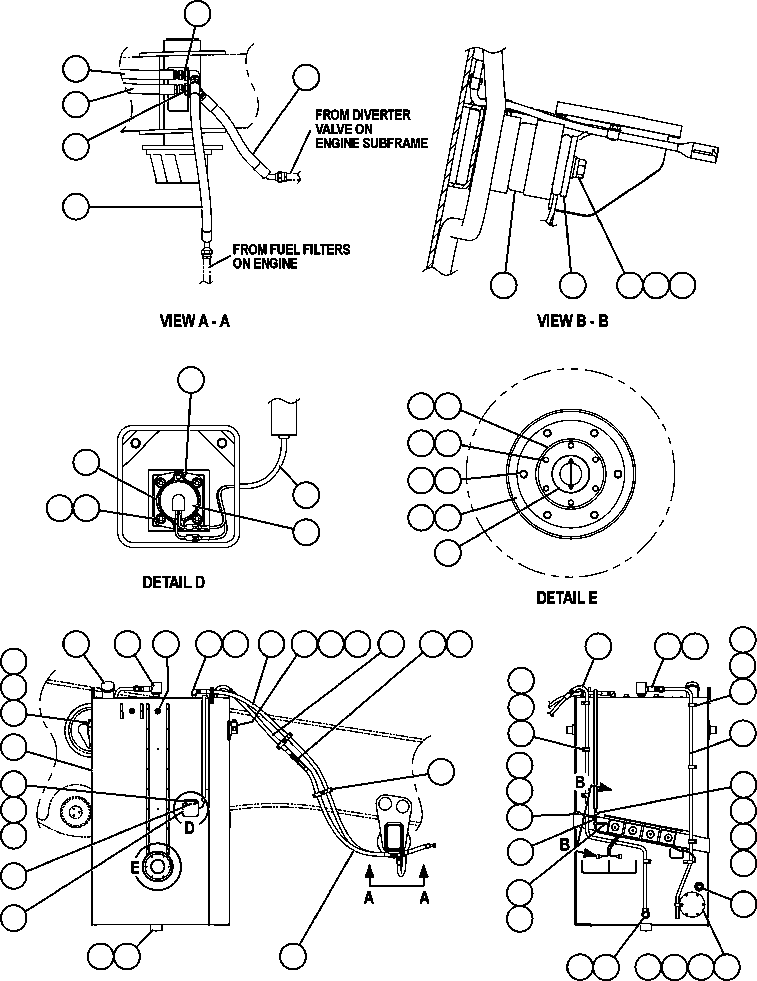 FROM DIVERTER VALVE ON ENGINE SUBFRAME

FROM FUEL FILTERS ON ENGINE

VIEW A - A

VIEW B - B

DETAIL D

DETAIL E

D

E

A

A

B

B