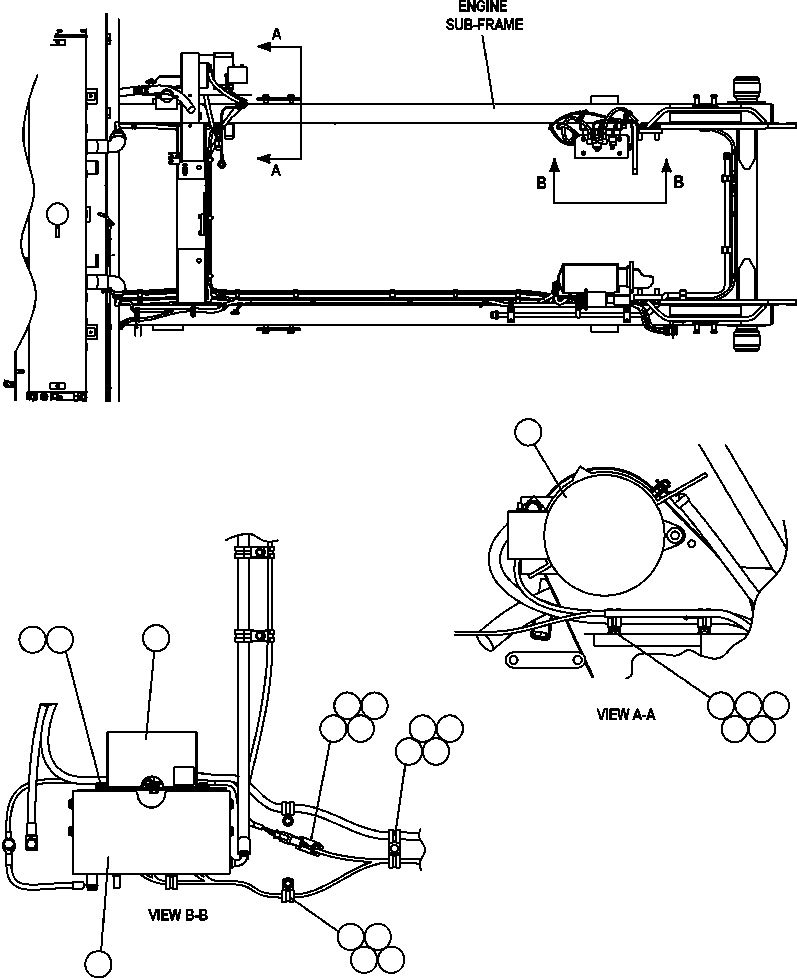 ENGINE
SUB-FRAME

A

A

B

B

VIEW A-A

VIEW B-B