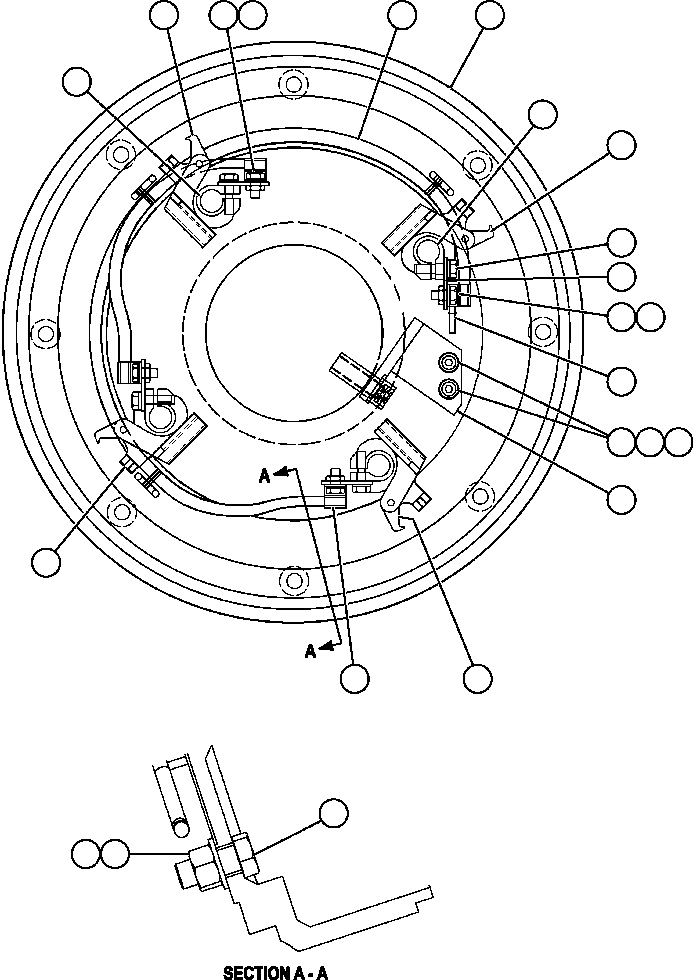 A
A
SECTION A - A