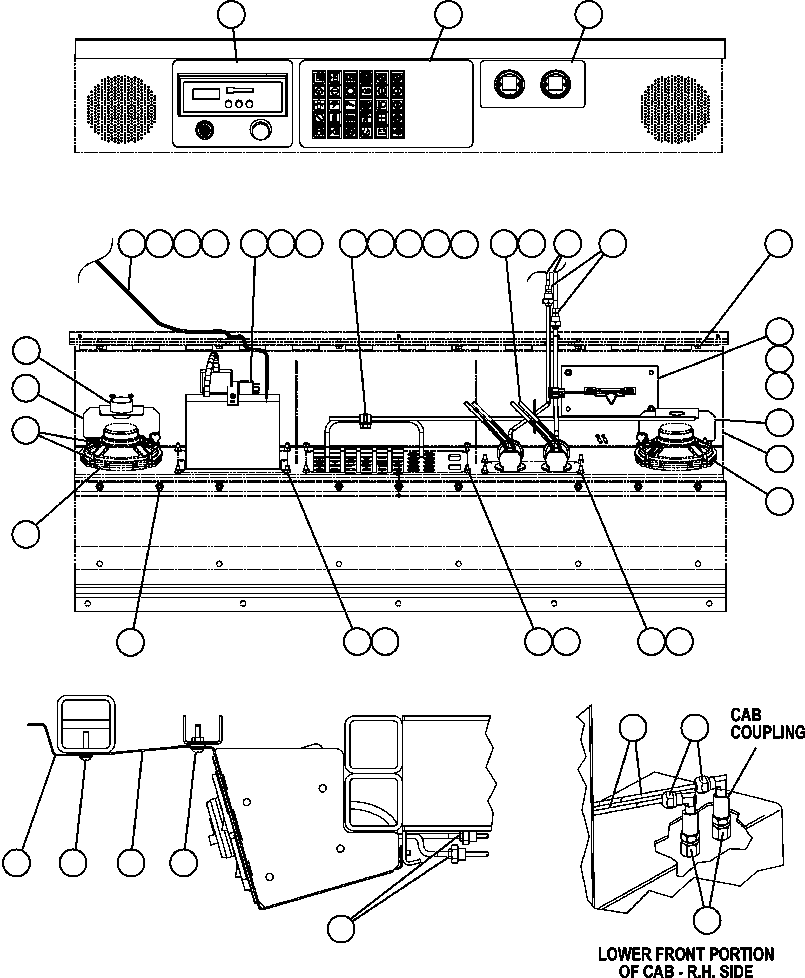 CAB COUPLING

LOWER FRONT PORTION OF CAB - R.H. SIDE