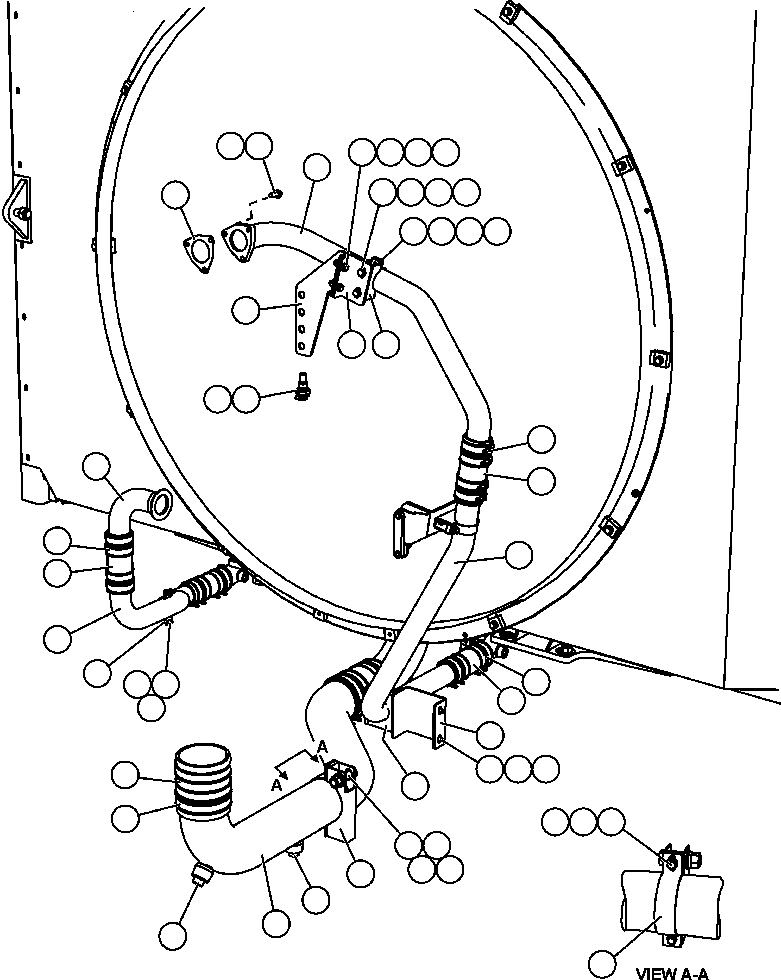 A
A
VIEW A-A