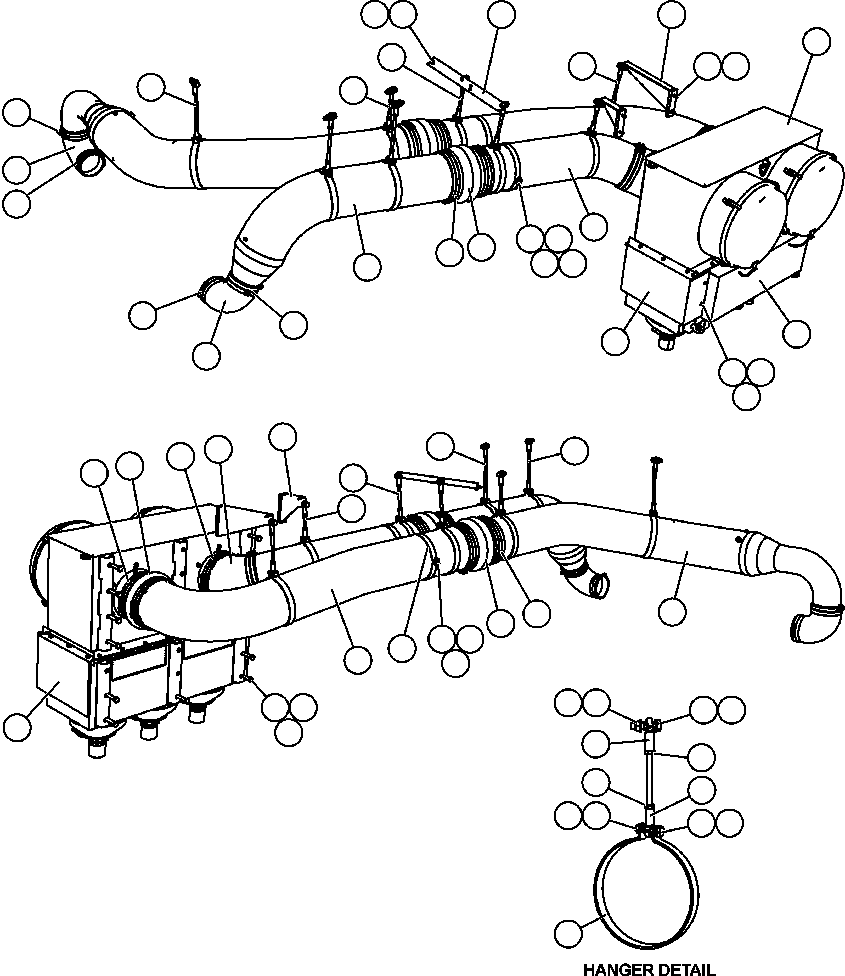 HANGER DETAIL