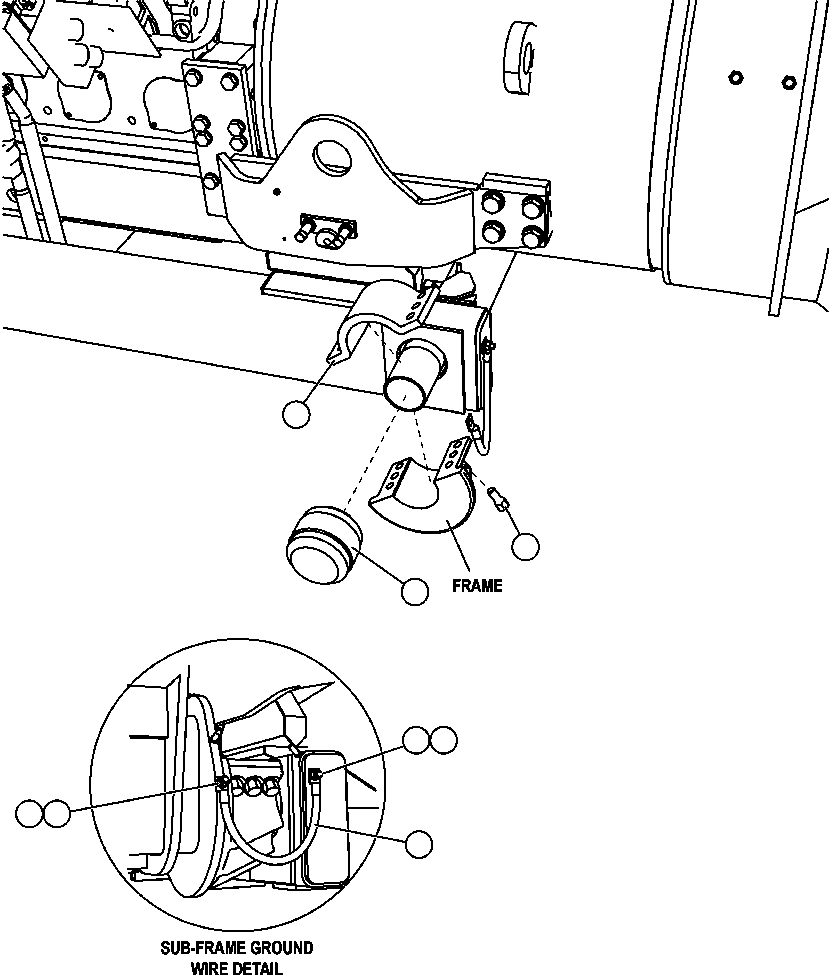 FRAME

SUB-FRAME GROUND WIRE DETAIL