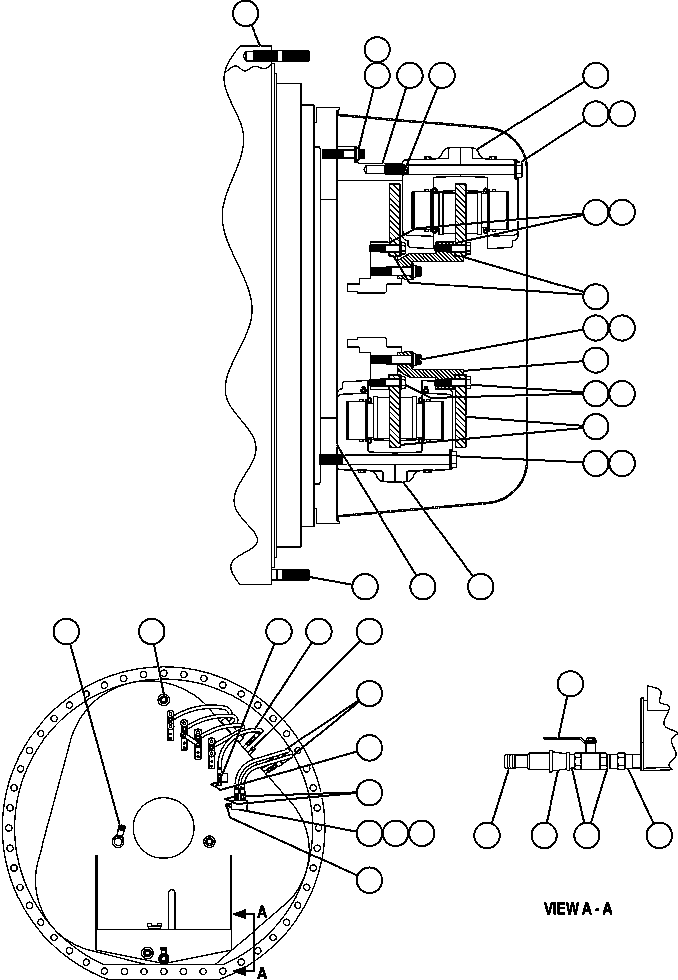 A

A

VIEW A - A