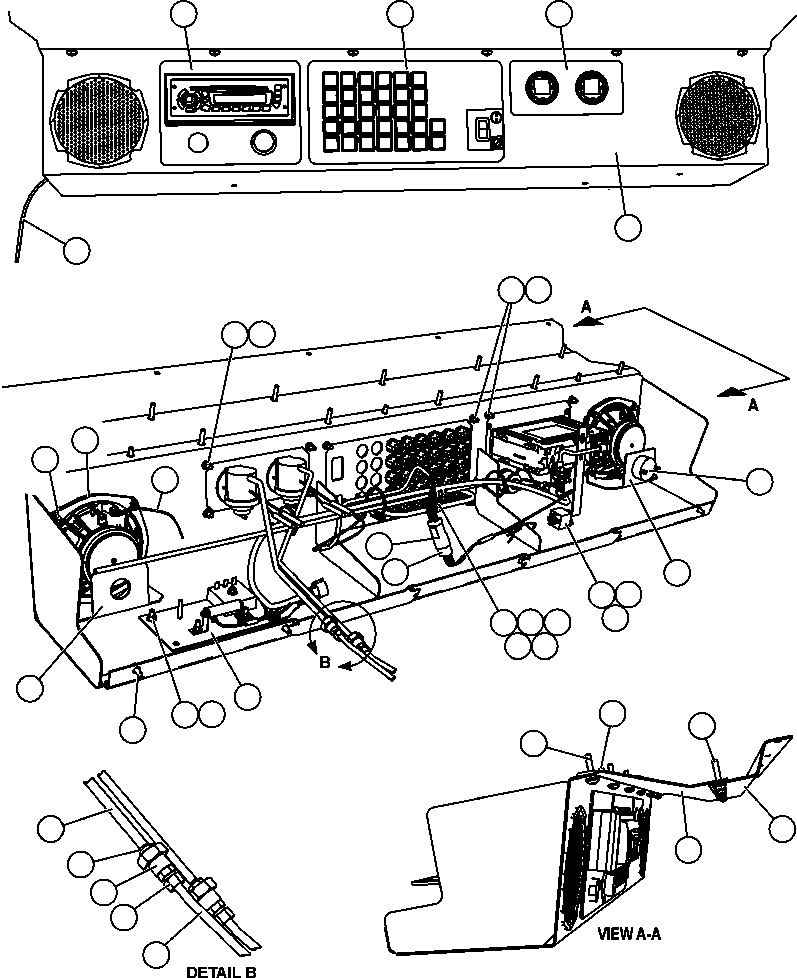 A
A
B
DETAIL B
VIEW A-A