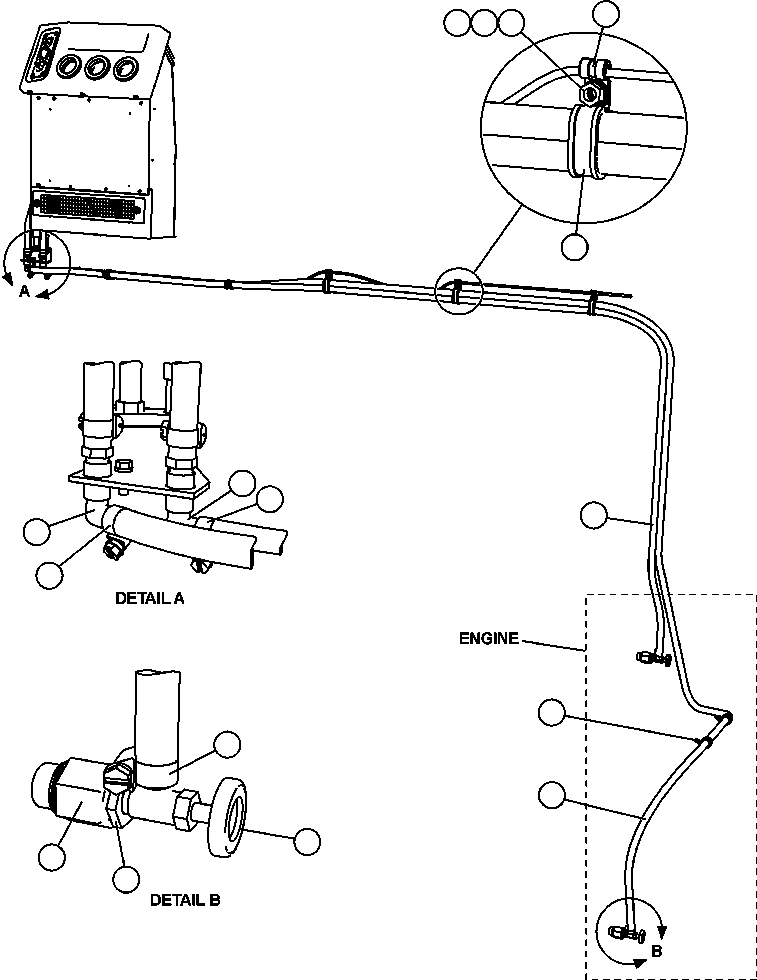 A

DETAIL A

ENGINE

DETAIL B

B