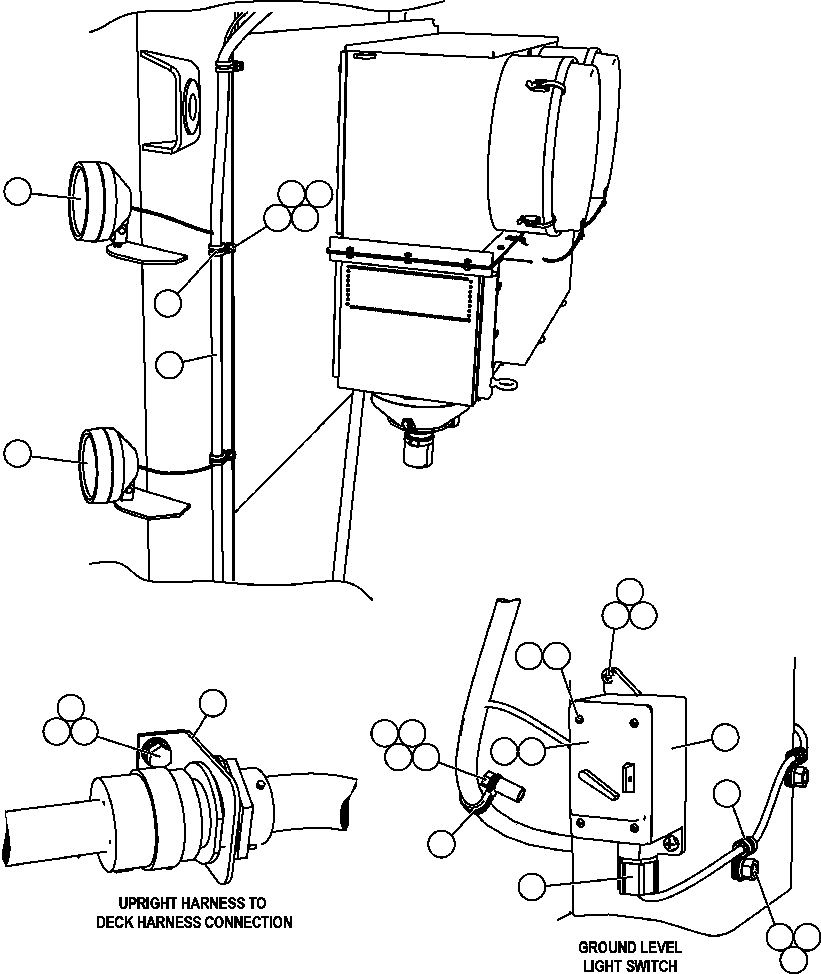 UPRIGHT HARNESS TO DECK HARNESS CONNECTION

GROUND LEVEL LIGHT SWITCH