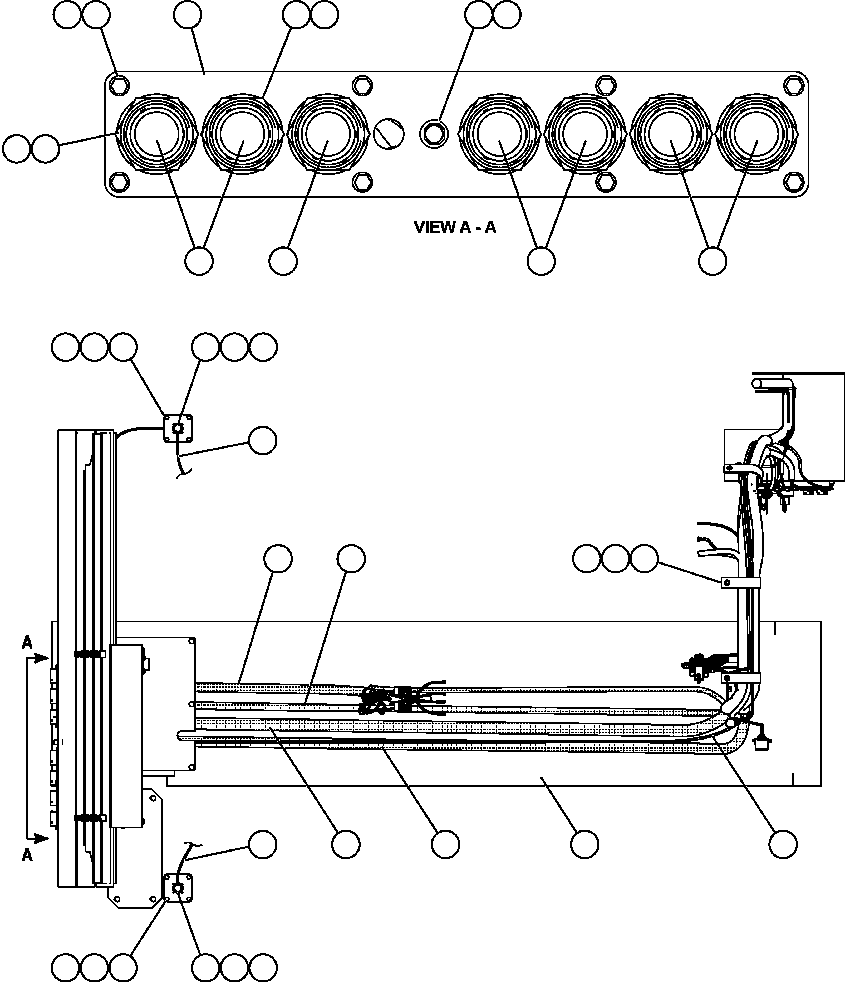 VIEW A - A

A

A