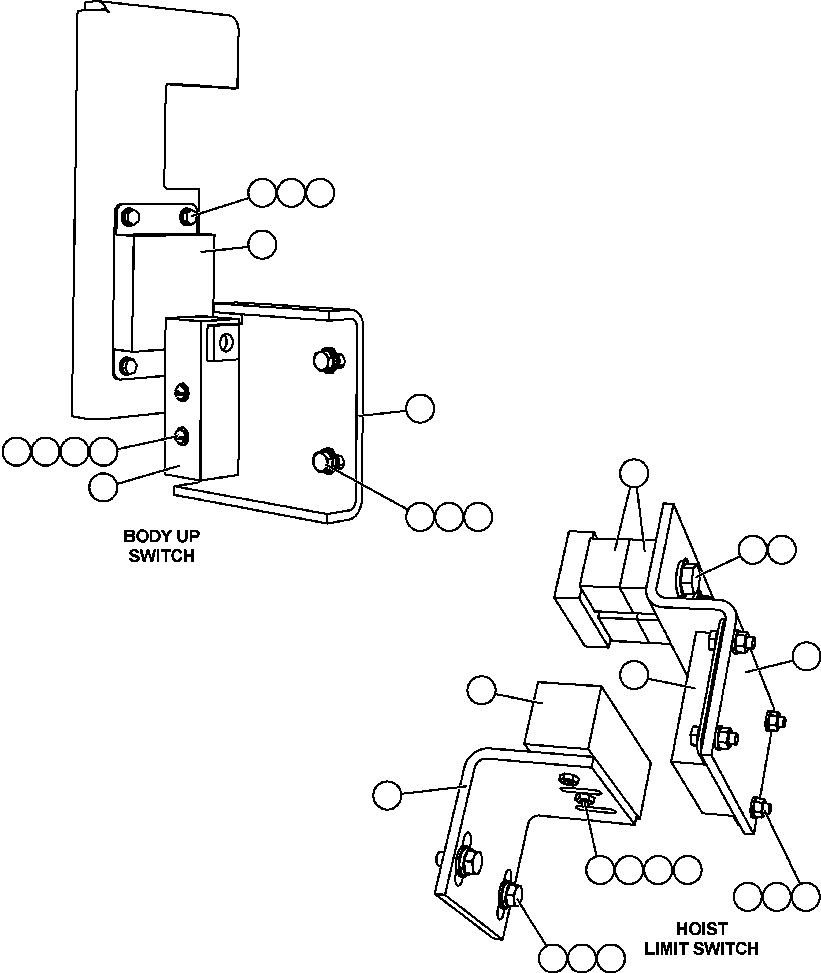 BODY UP SWITCH

HOIST LIMIT SWITCH