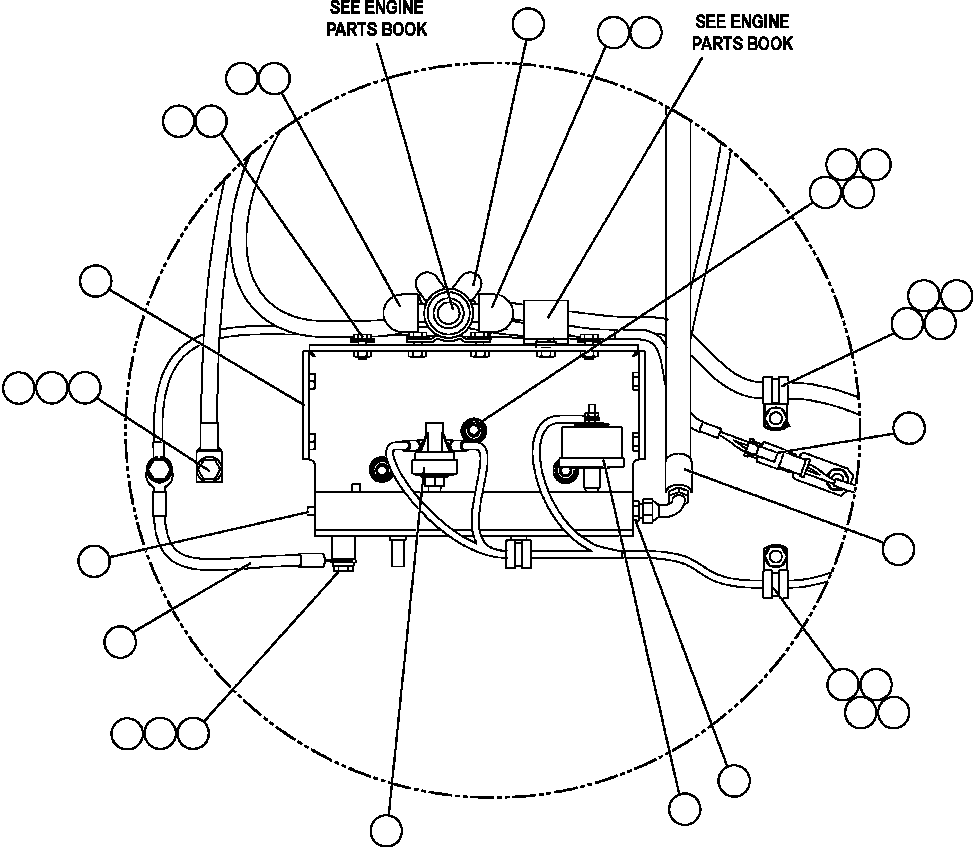 SEE ENGINE PARTS BOOK

SEE ENGINE PARTS BOOK