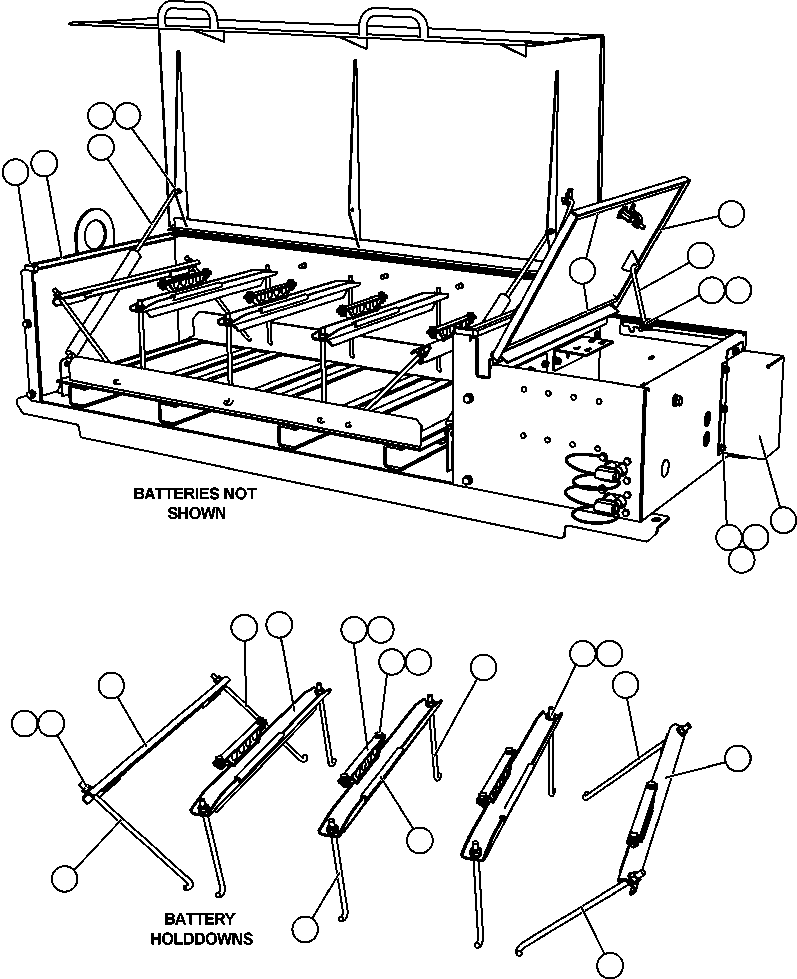 BATTERIES NOT SHOWN

BATTERY HOLDDOWNS