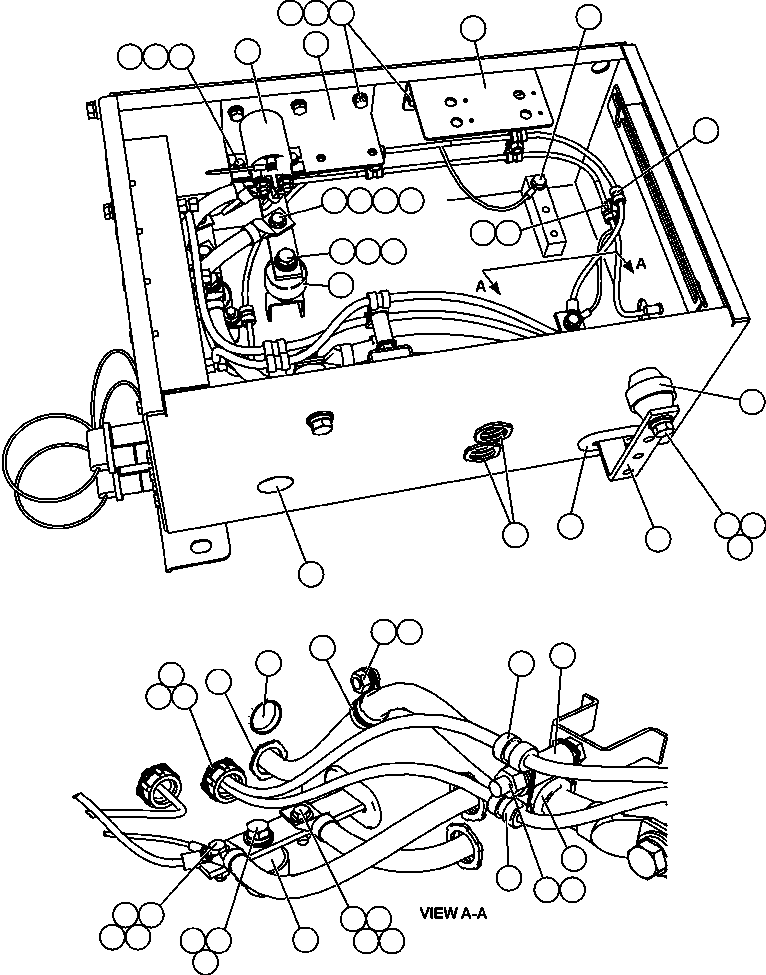 A
A
VIEW A-A