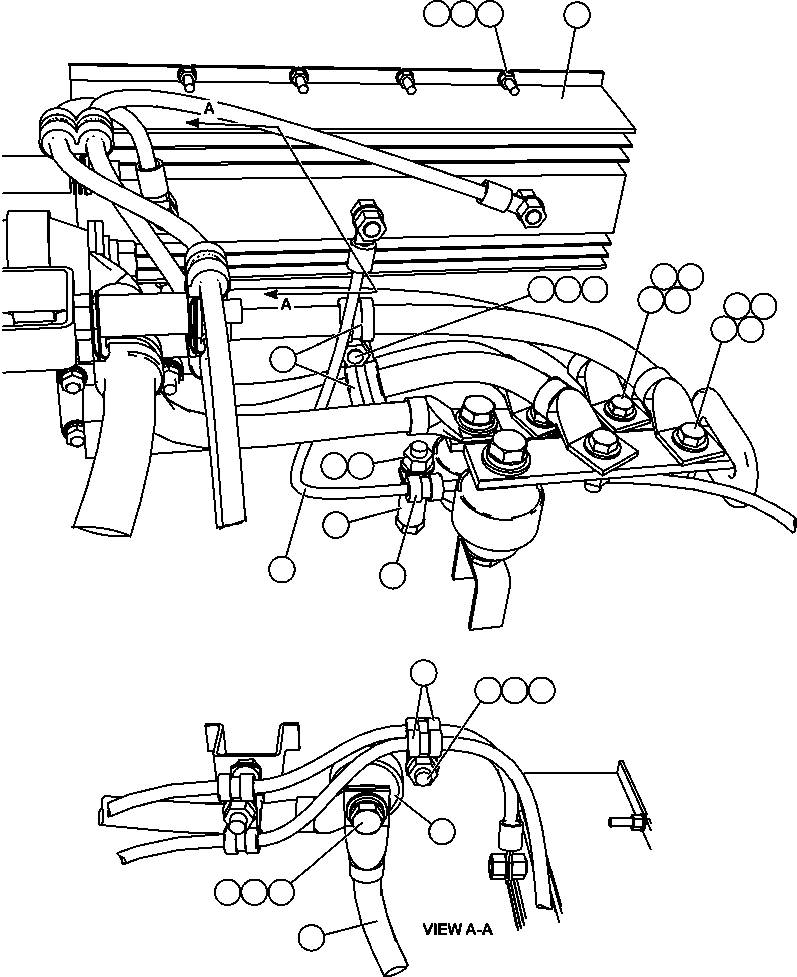 A
A
VIEW A-A