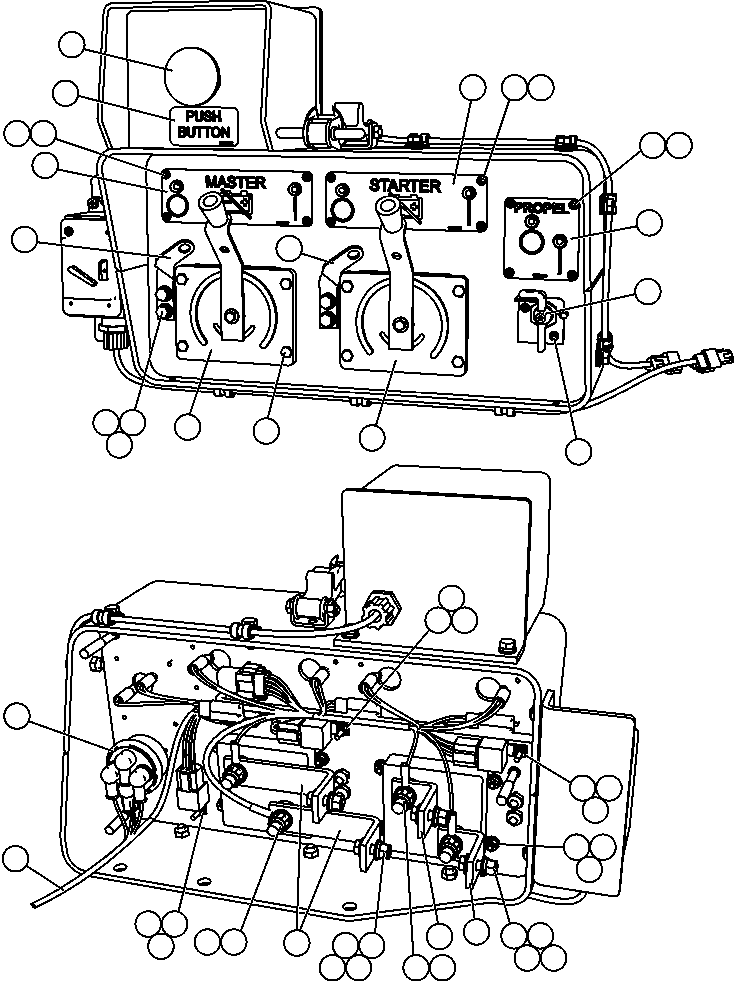 PUSH BUTTON

MASTER

STARTER

PROPEL