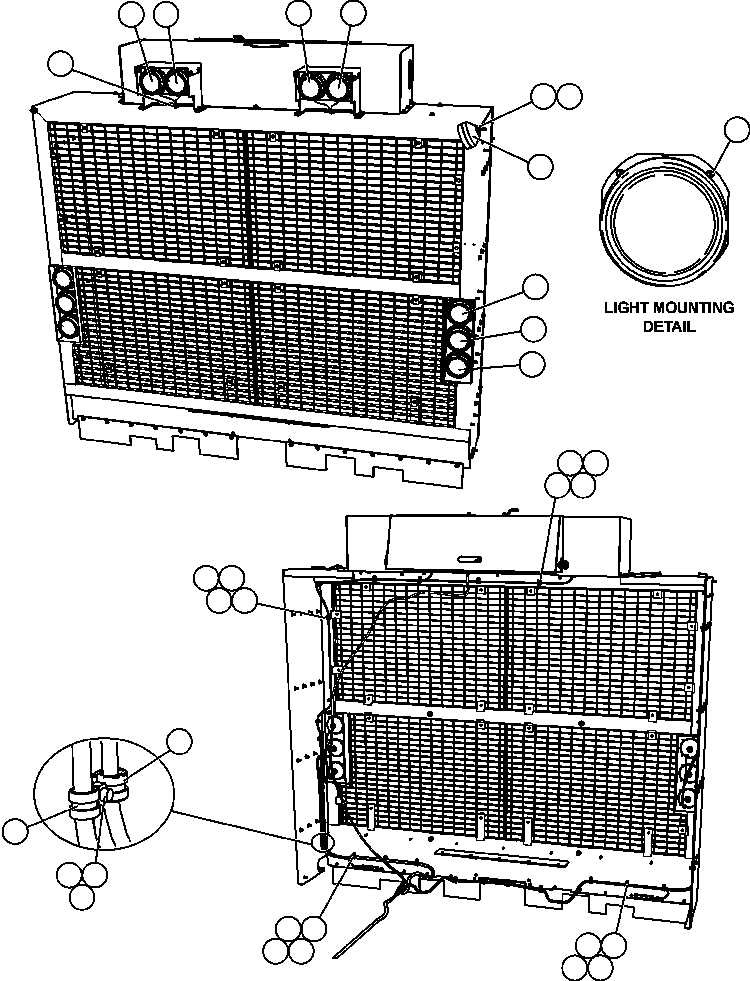 LIGHT MOUNTING
DETAIL