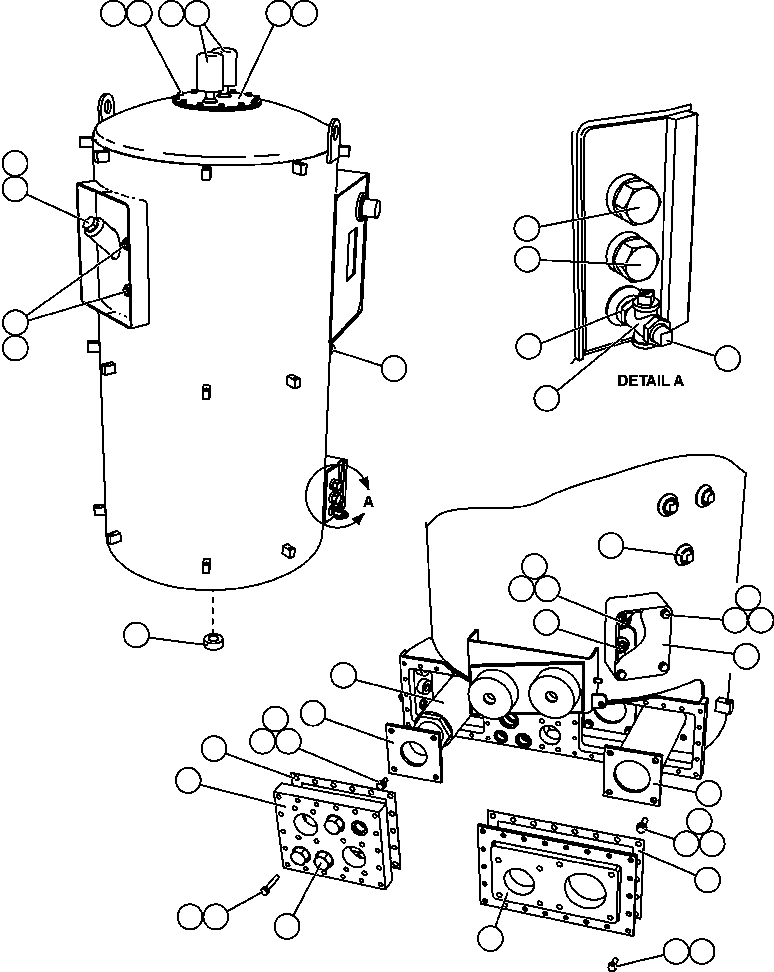 DETAIL A

A