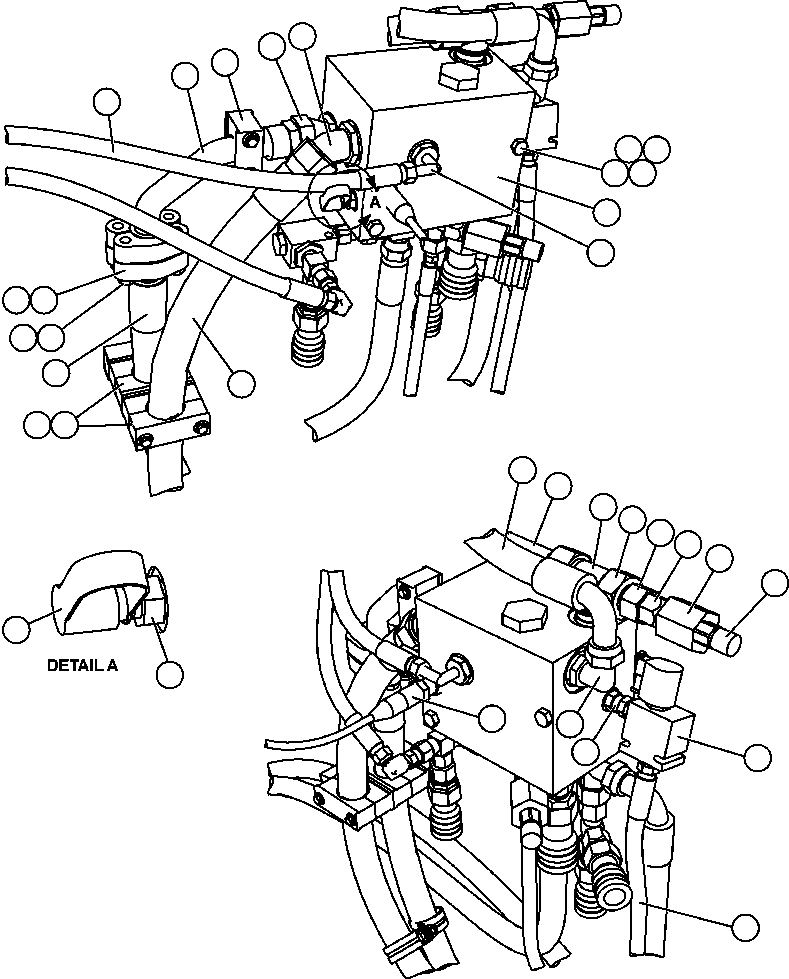 A

DETAIL A