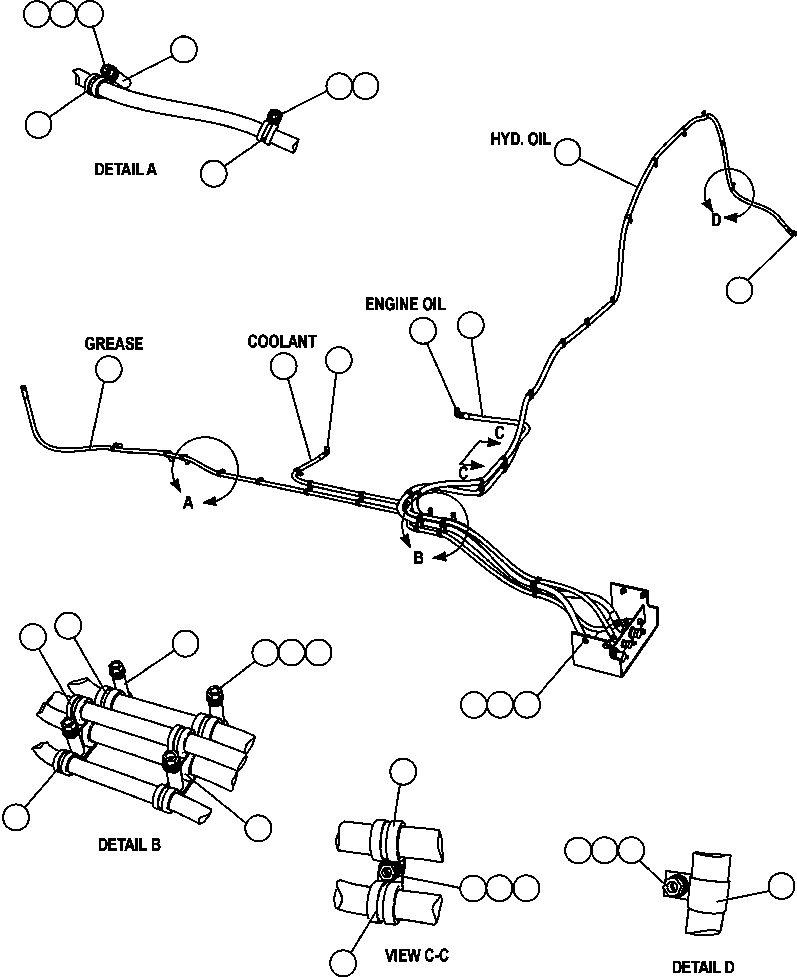 DETAIL A

HYD. OIL

D

ENGINE OIL

GREASE

COOLANT

C

C

A

B

DETAIL B

VIEW C-C

DETAIL D