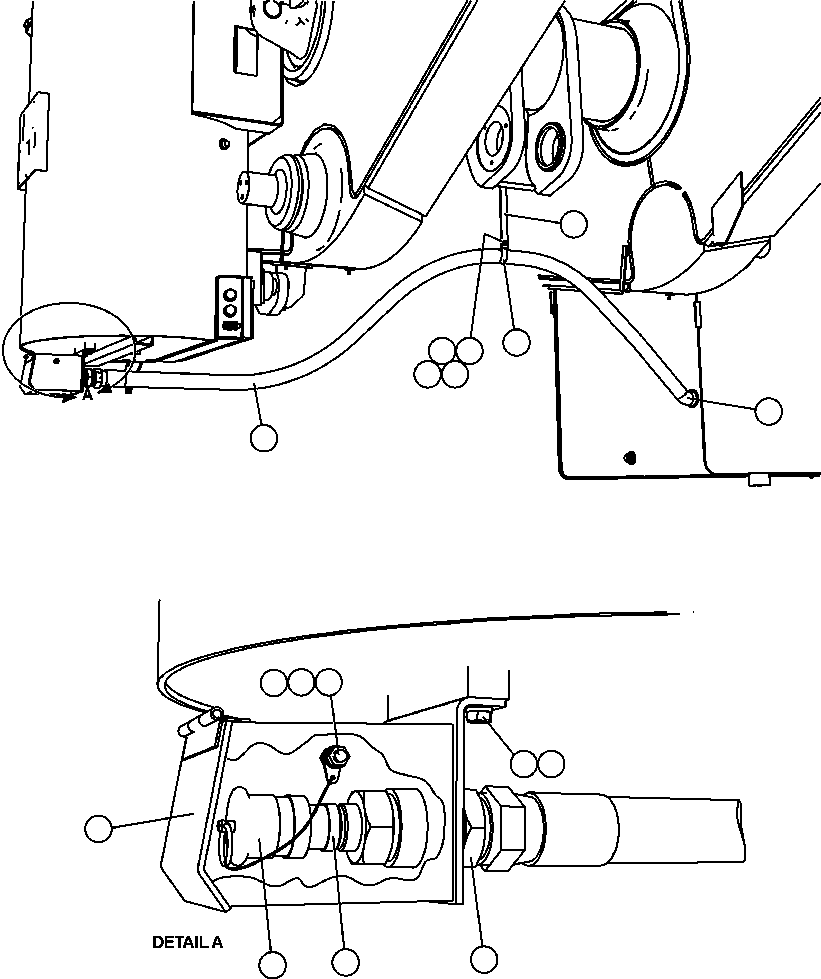 A

DETAIL A