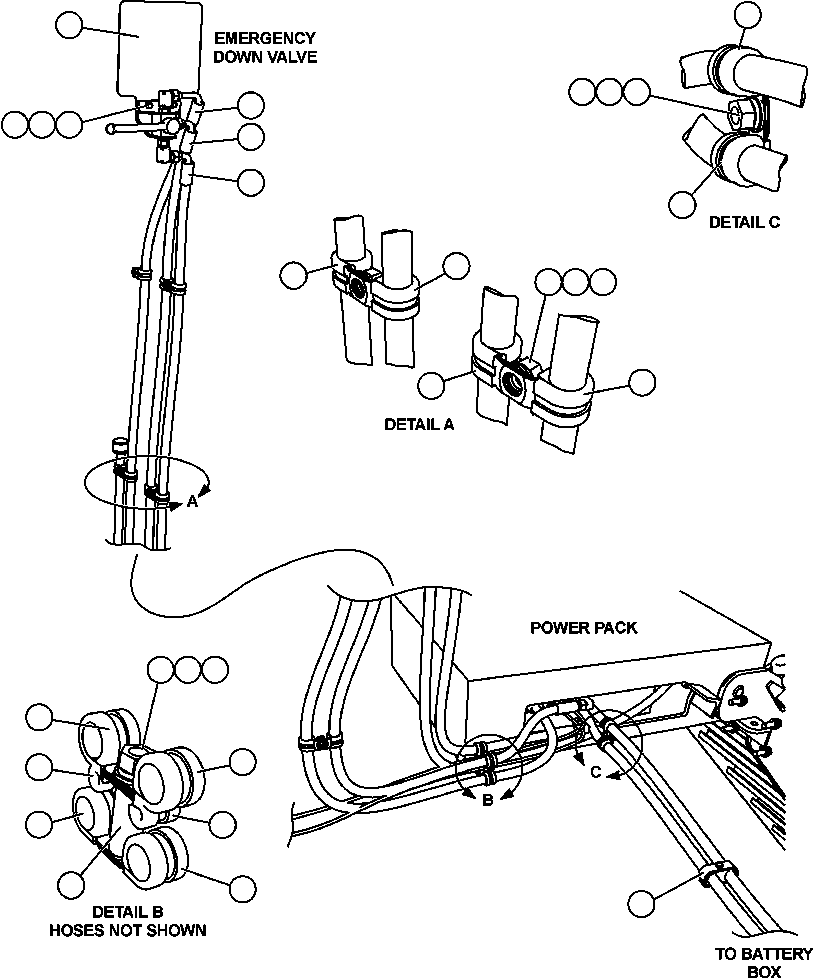 EMERGENCY DOWN VALVE

DETAIL C

DETAIL A

A

POWER PACK

B

C

DETAIL B
HOSES NOT SHOWN

TO BATTERY BOX