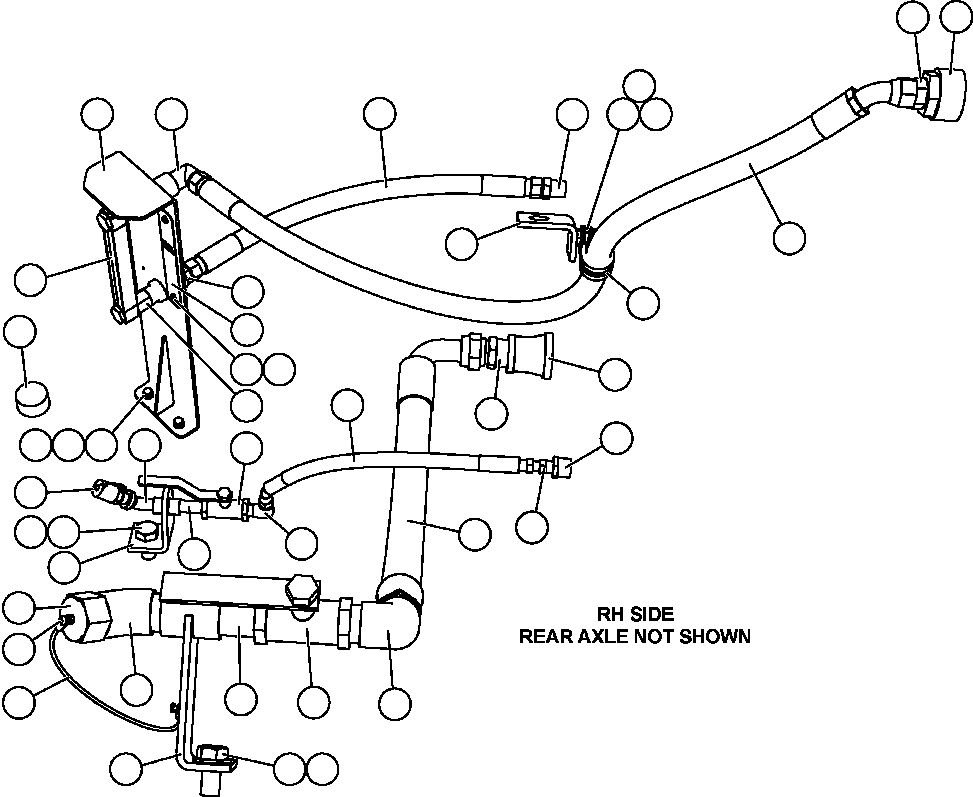 RH SIDE
REAR AXLE NOT SHOWN