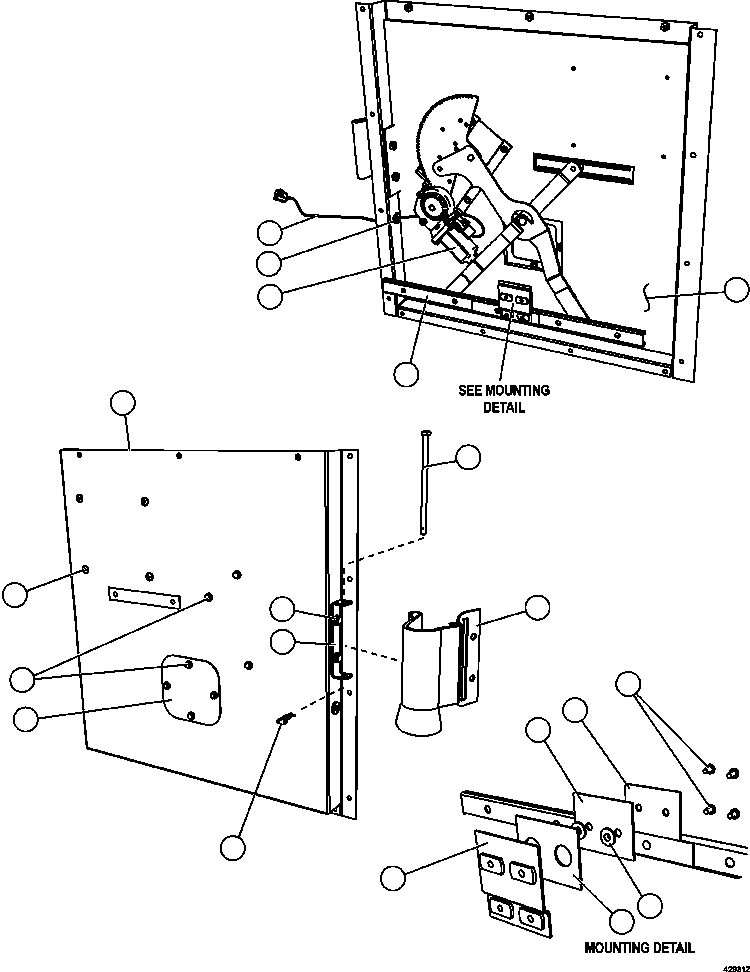 SEE MOUNTING DETAIL

MOUNTING DETAIL

429812