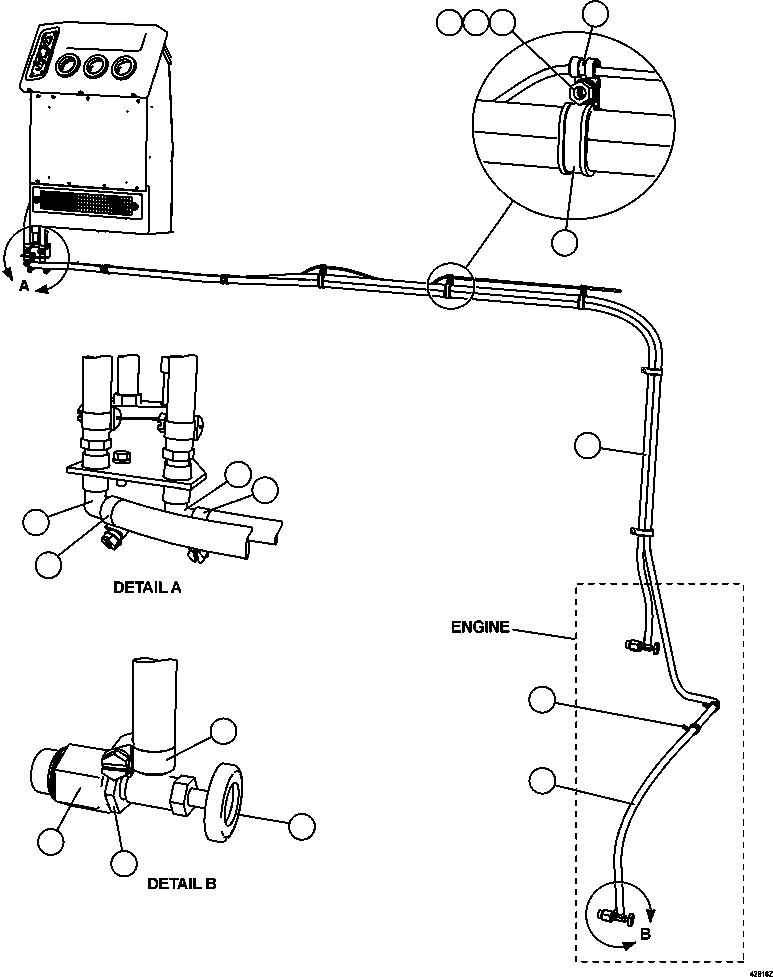 A

DETAIL A

ENGINE

DETAIL B

B

428162