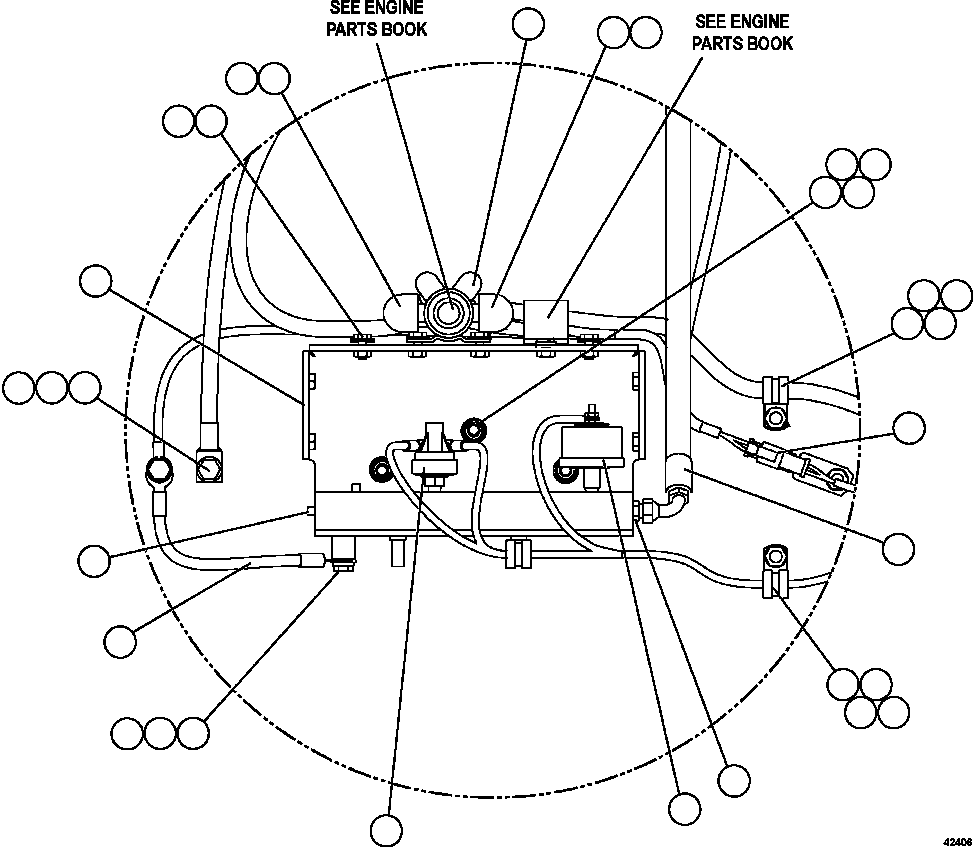 SEE ENGINE PARTS BOOK

SEE ENGINE PARTS BOOK

42406