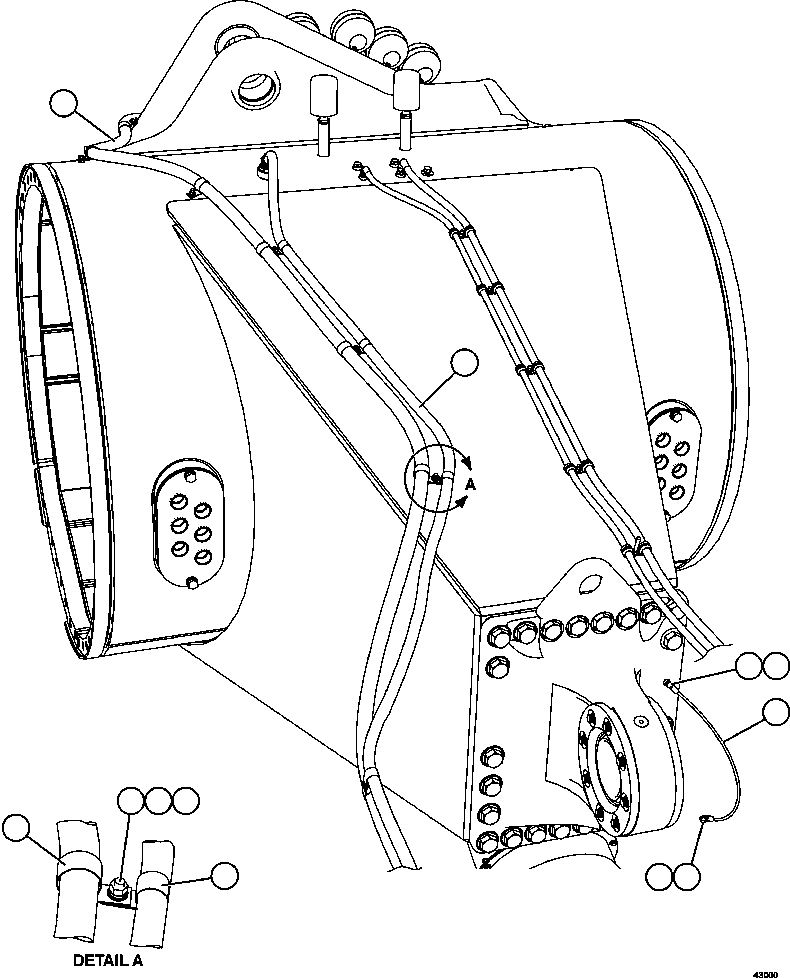 A

DETAIL A

43000