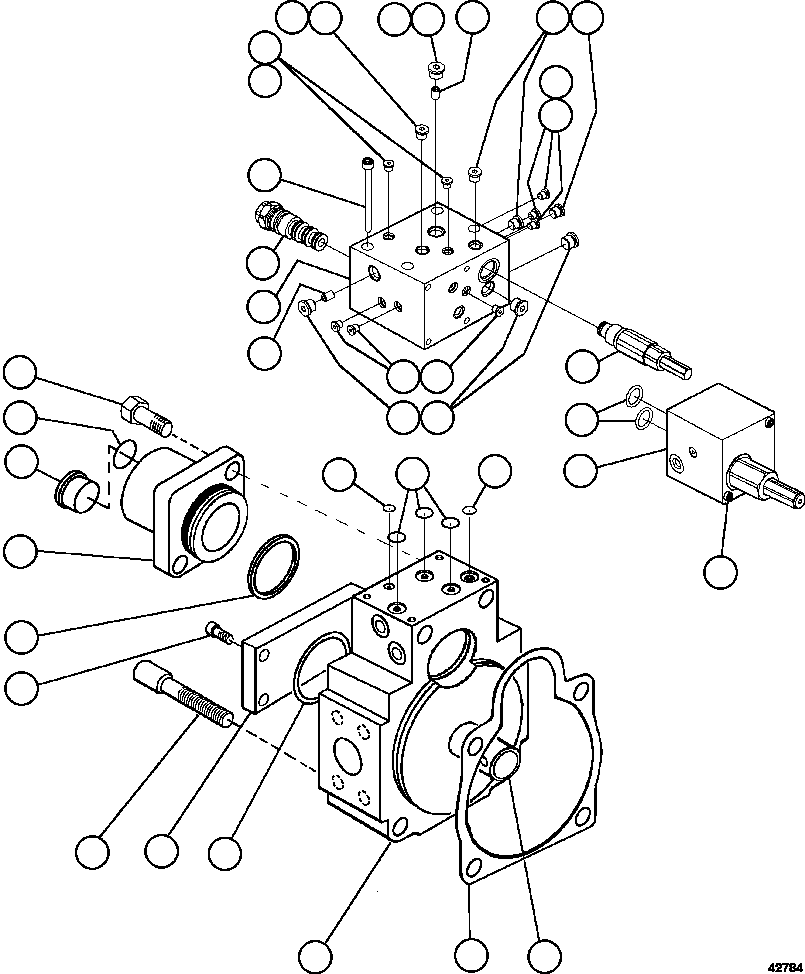 42784