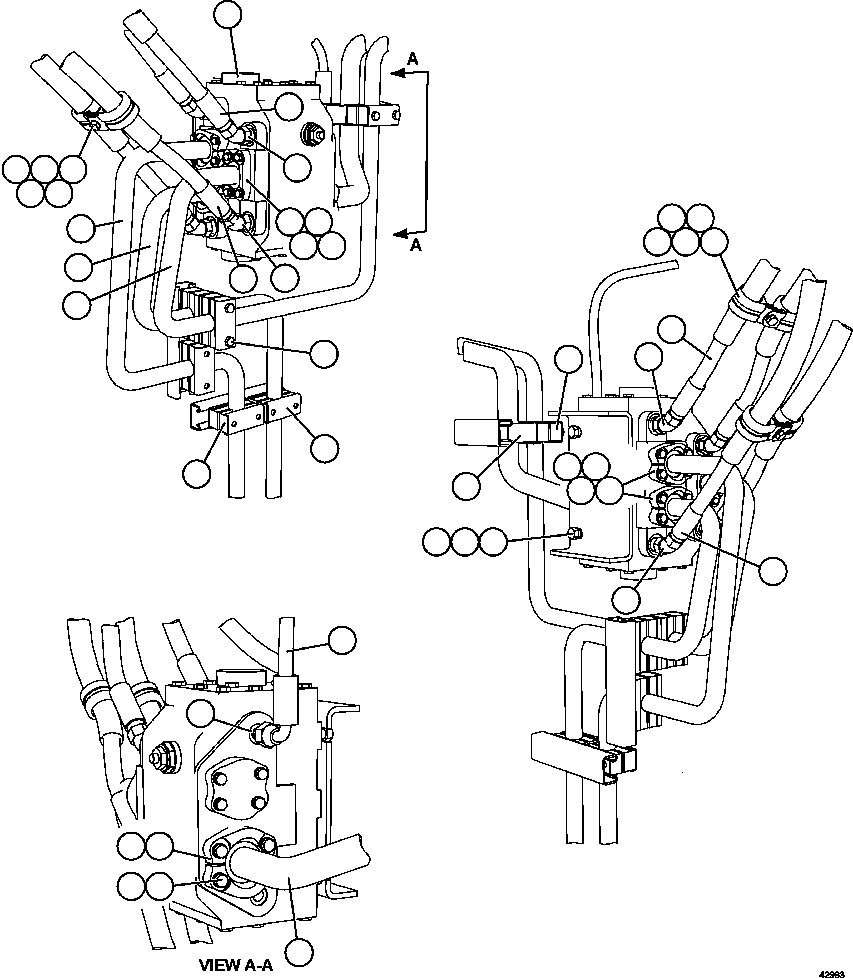 A

A

VIEW A-A

42983