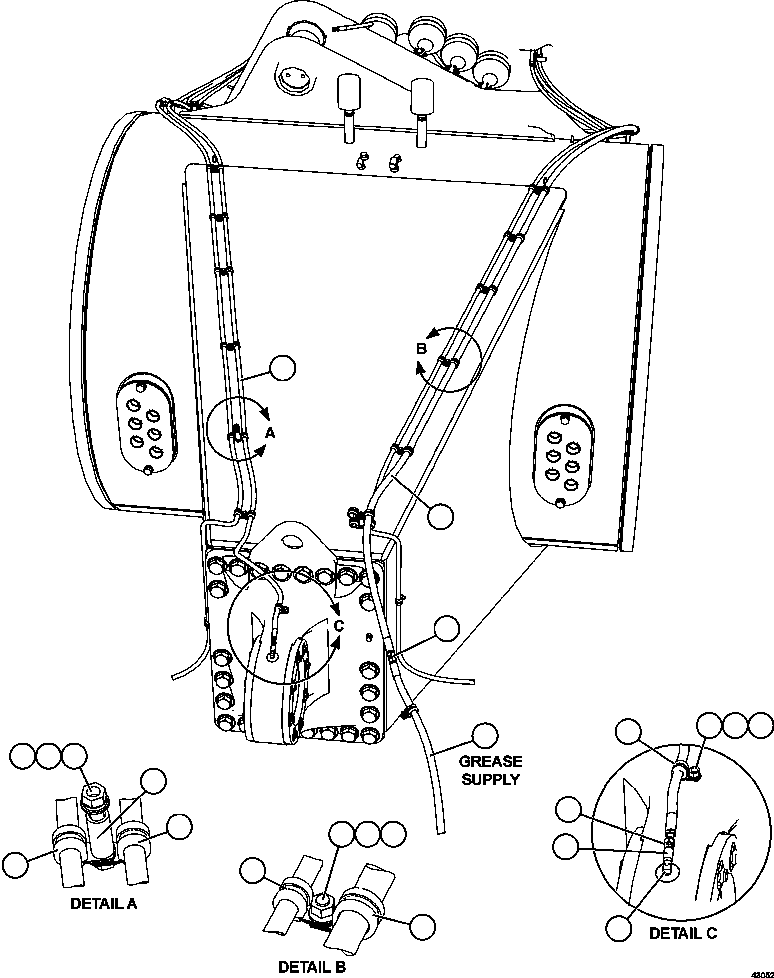 B

A

C

GREASE SUPPLY

DETAIL A

DETAIL B

DETAIL C

43052