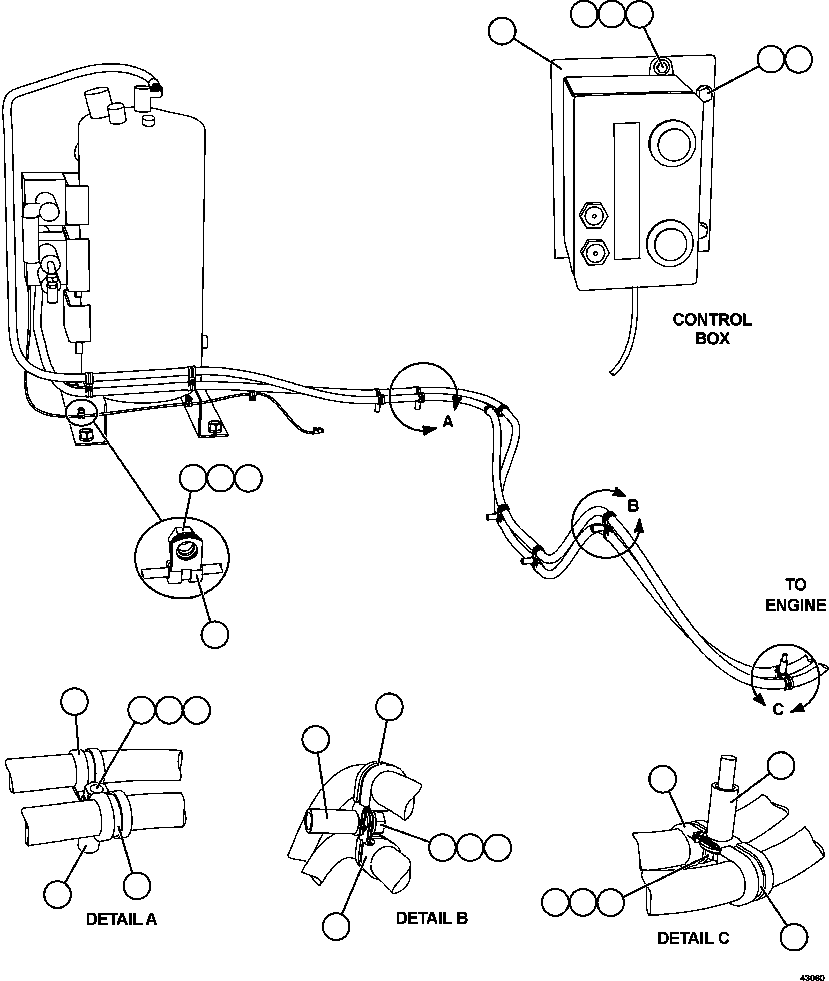 CONTROL BOX

A

B

TO ENGINE

C

DETAIL A

DETAIL B

DETAIL C

43060