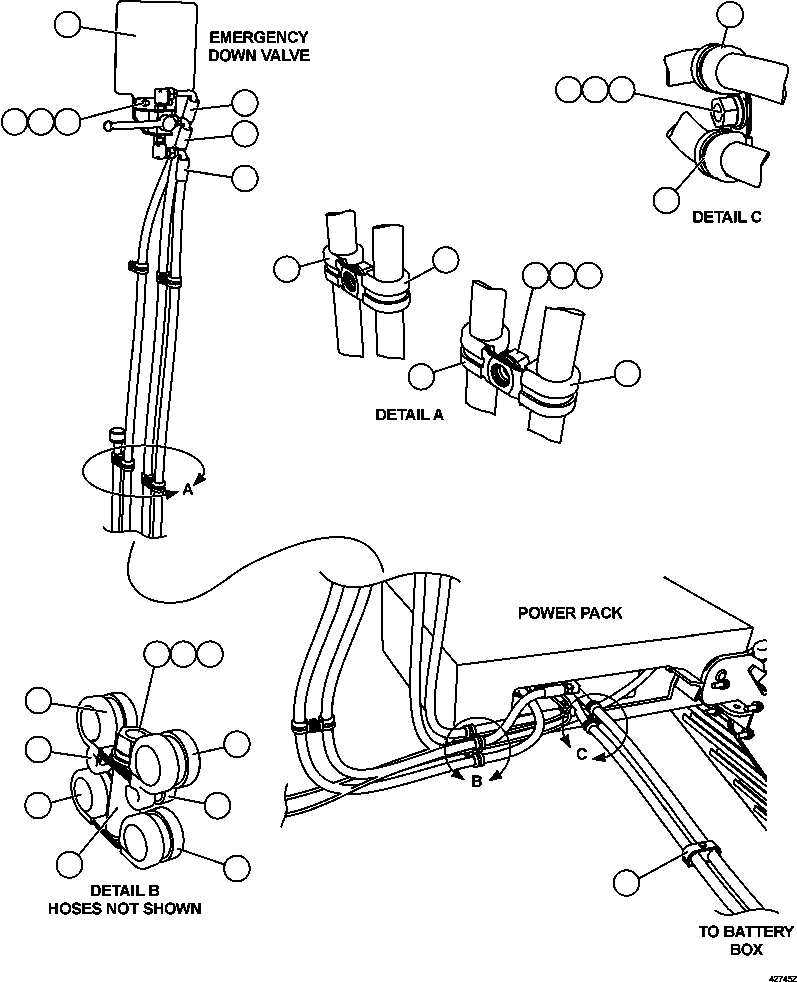 EMERGENCY DOWN VALVE

DETAIL C

DETAIL A

A

POWER PACK

B

C

DETAIL B HOSES NOT SHOWN

TO BATTERY BOX

42745Z