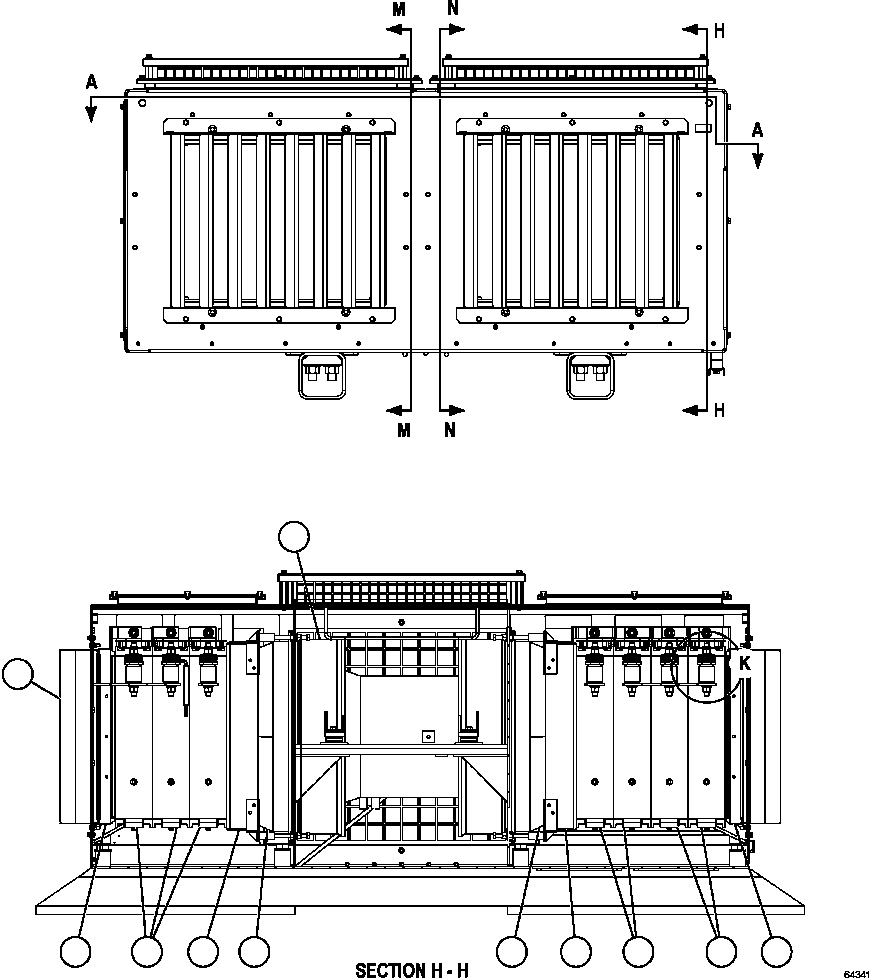 M
N
H
A
A
M
N
H
K
SECTION H - H
64341