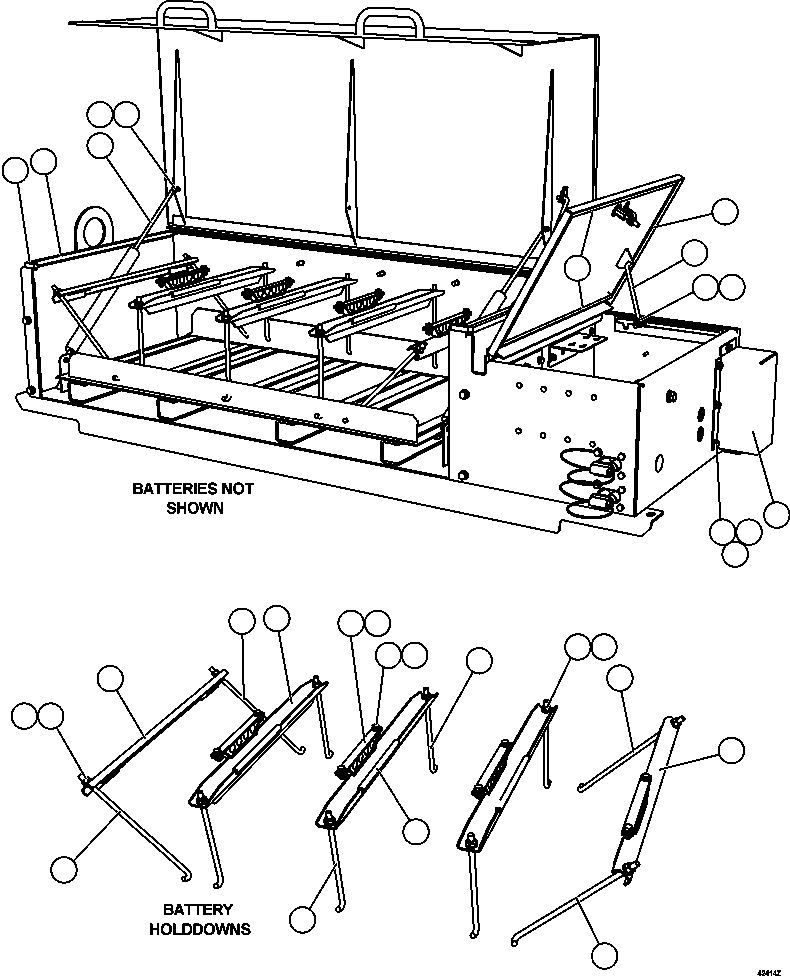 BATTERIES NOT SHOWN

BATTERY HOLDDOWNS

43414Z