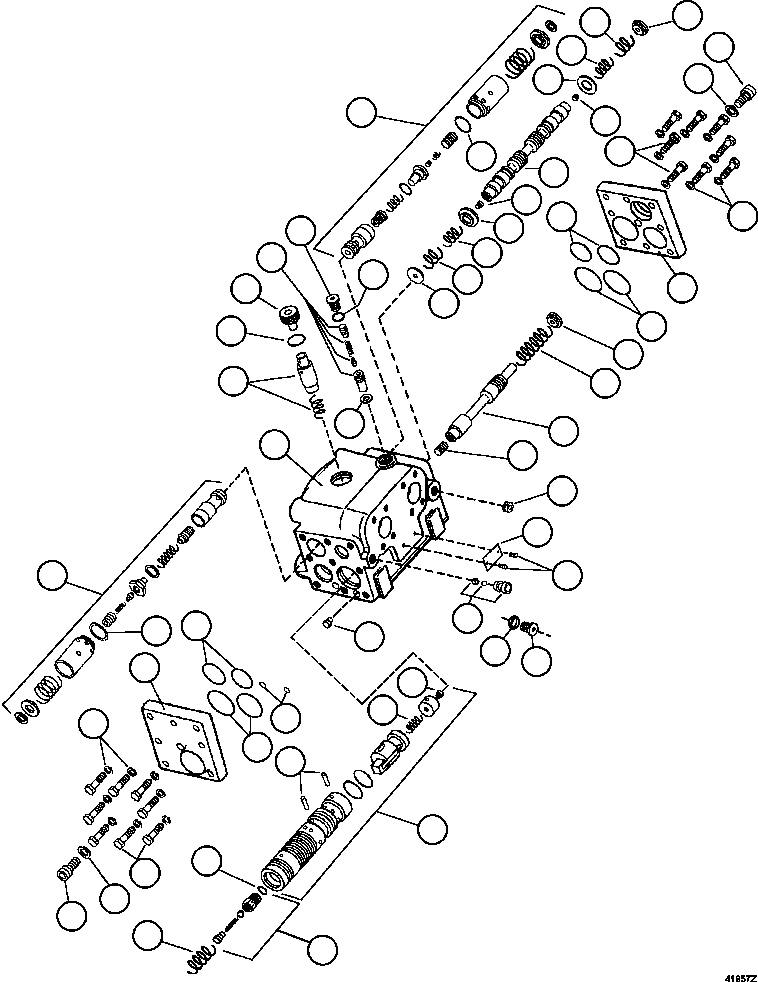 41857Z