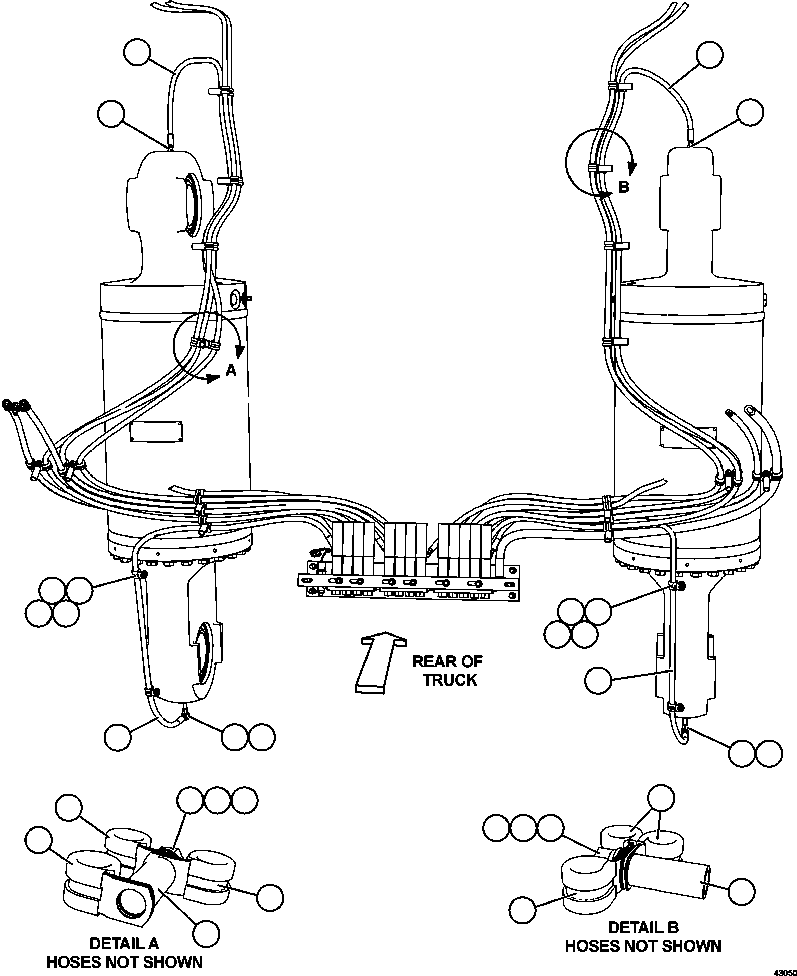 B

A

REAR OF TRUCK

DETAIL A
HOSES NOT SHOWN

DETAIL B
HOSES NOT SHOWN

43050