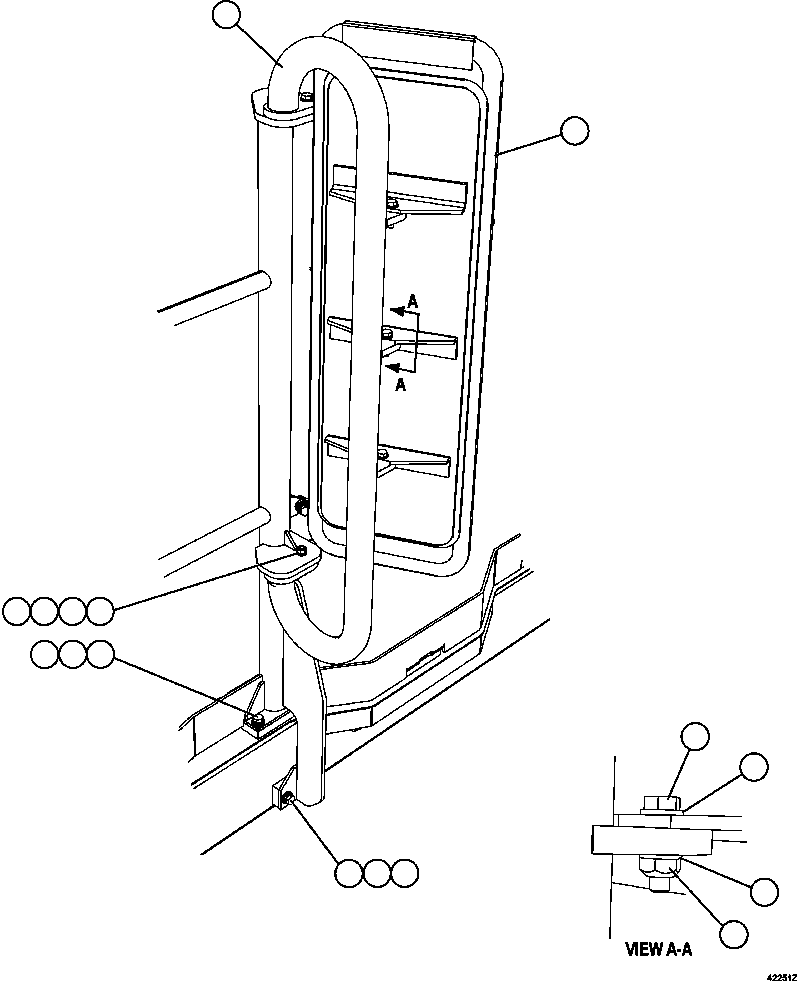 A
A
VIEW A-A
422512