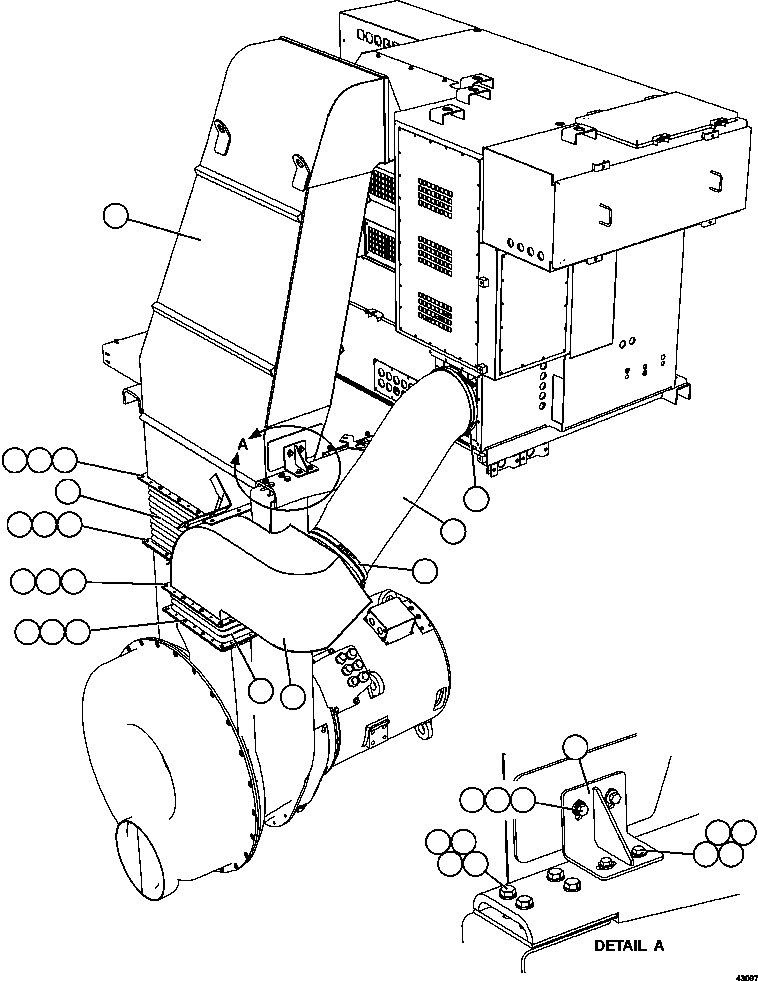 A

DETAIL A

43097