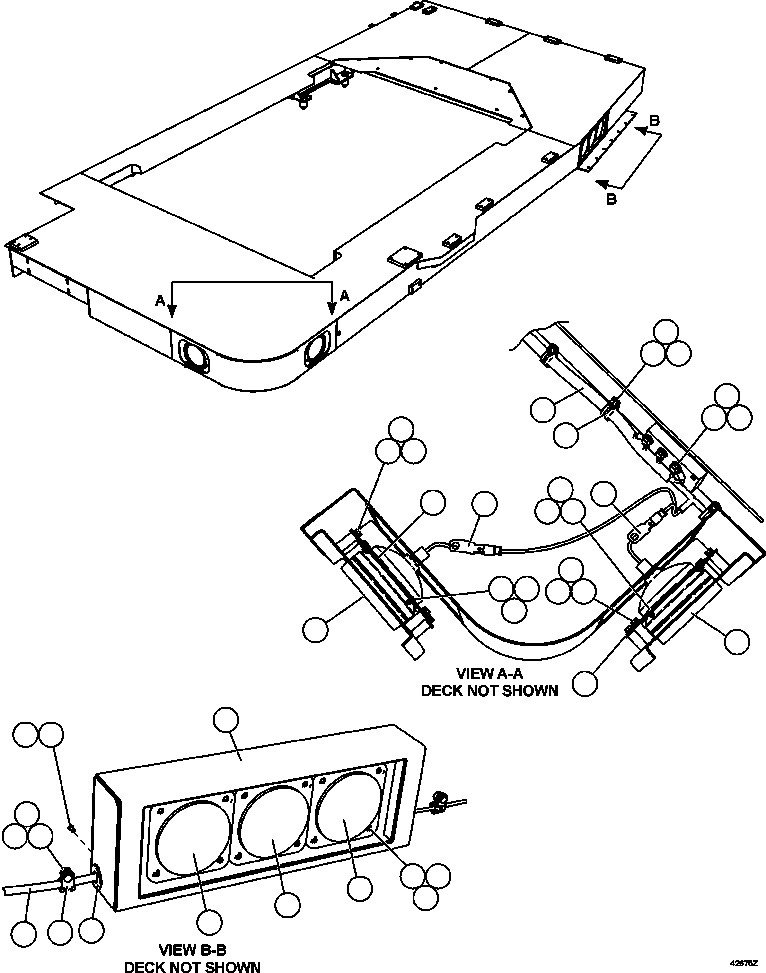 B

B

A

A

VIEW A-A
DECK NOT SHOWN

VIEW B-B
DECK NOT SHOWN

42676Z