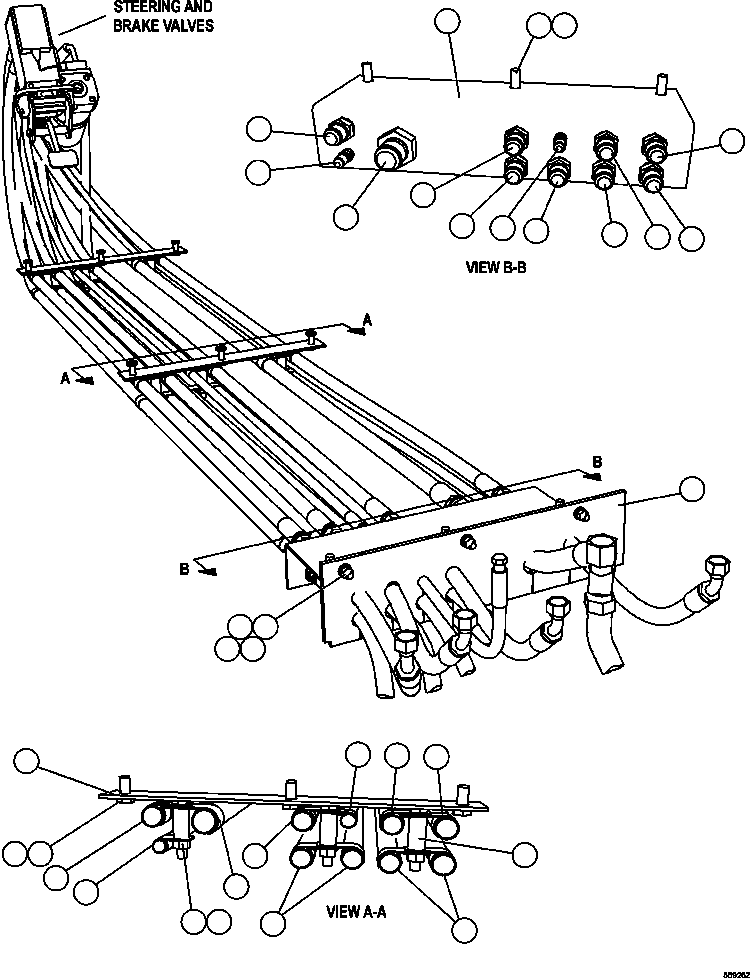 STEERING AND BRAKE VALVES

VIEW B-B

A

A

B

B

VIEW A-A

889262