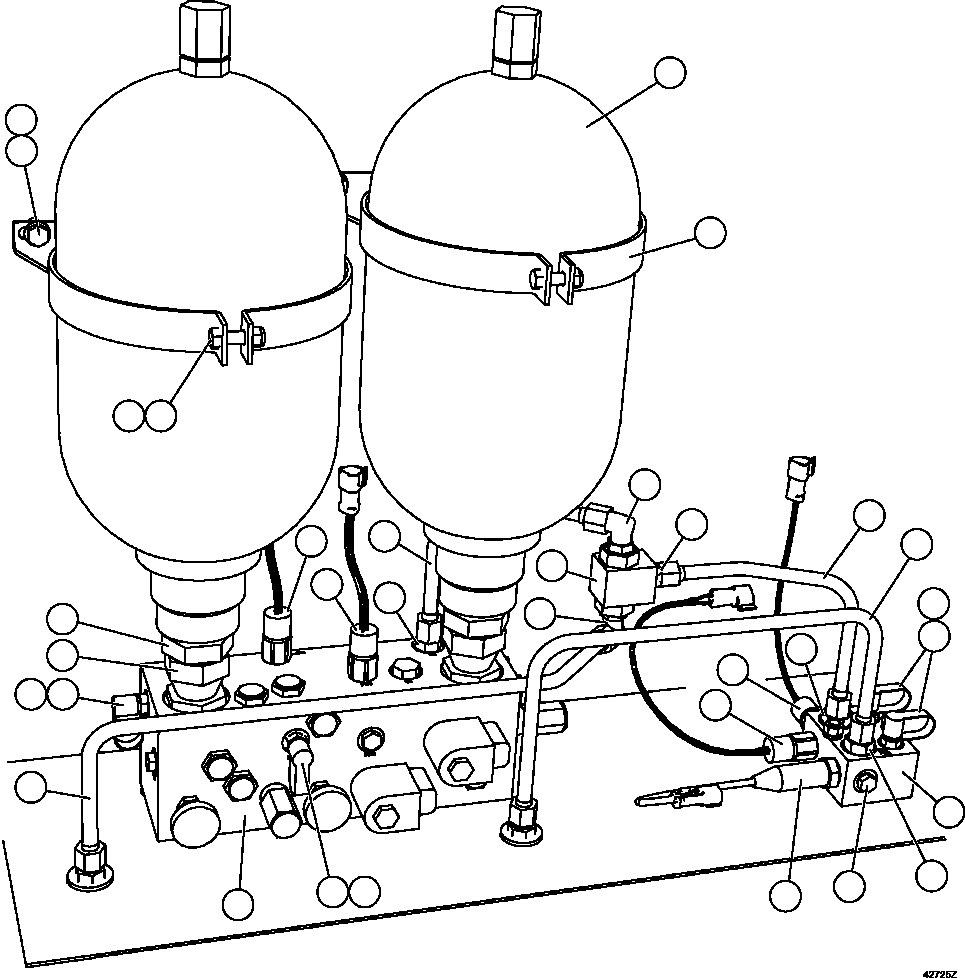 42725Z