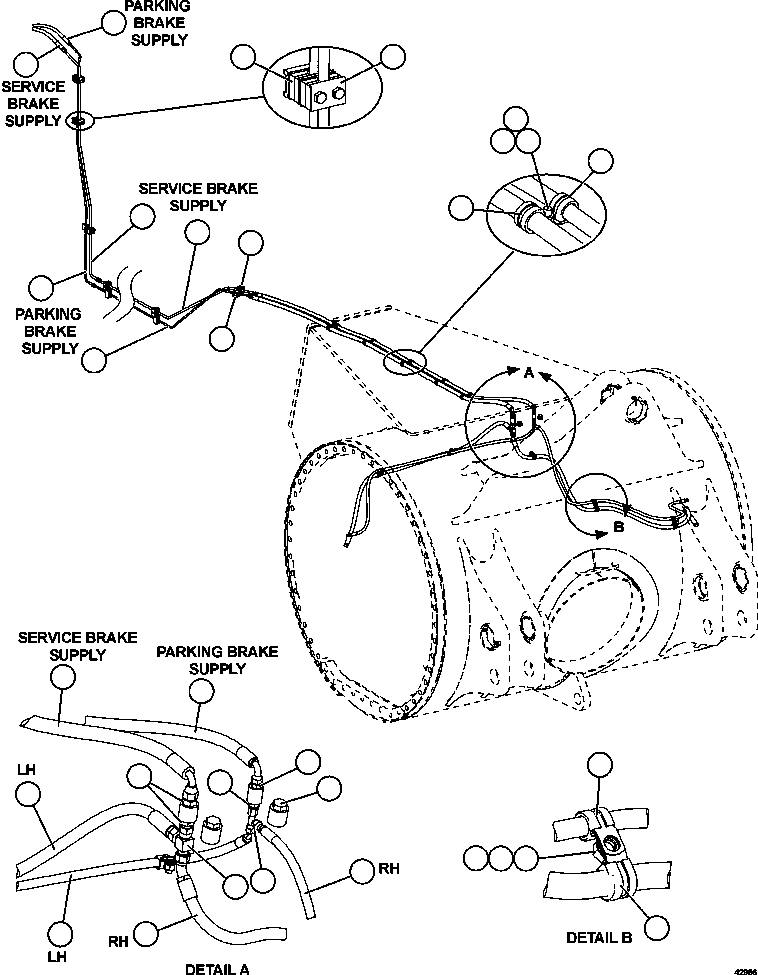 PARKING BRAKE SUPPLY

SERVICE BRAKE SUPPLY

SERVICE BRAKE SUPPLY

PARKING BRAKE SUPPLY

A

B

SERVICE BRAKE SUPPLY

PARKING BRAKE SUPPLY

LH

LH

RH

RH

DETAIL A

DETAIL B

42986