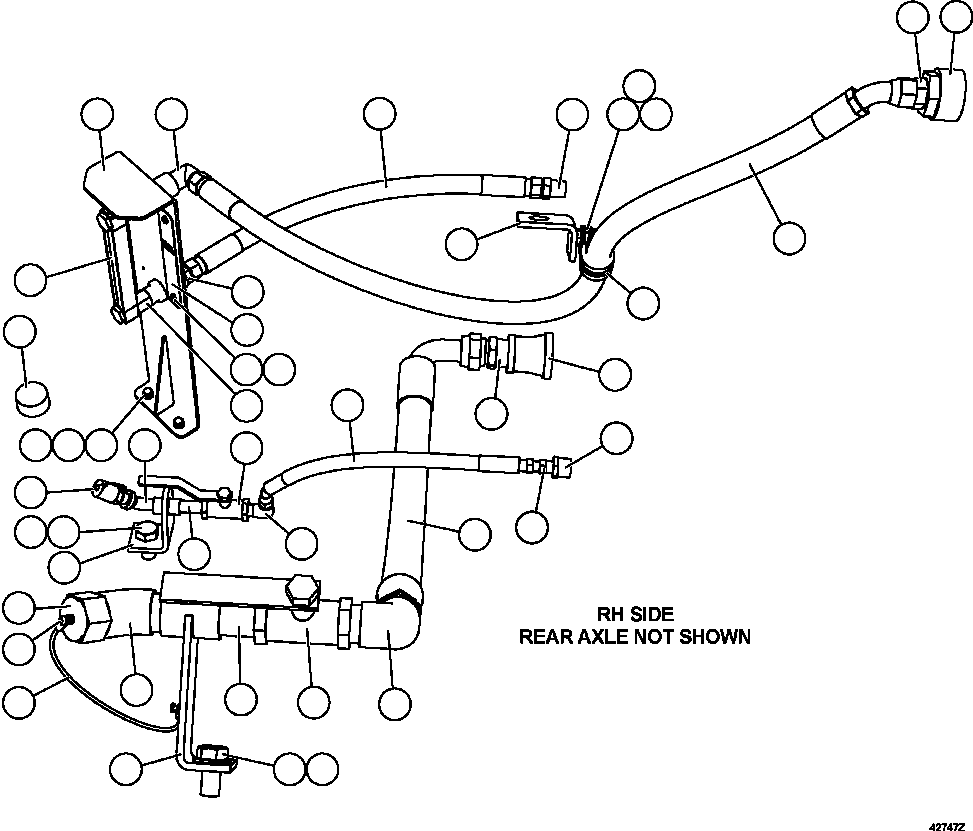 RH SIDE
REAR AXLE NOT SHOWN

42747Z